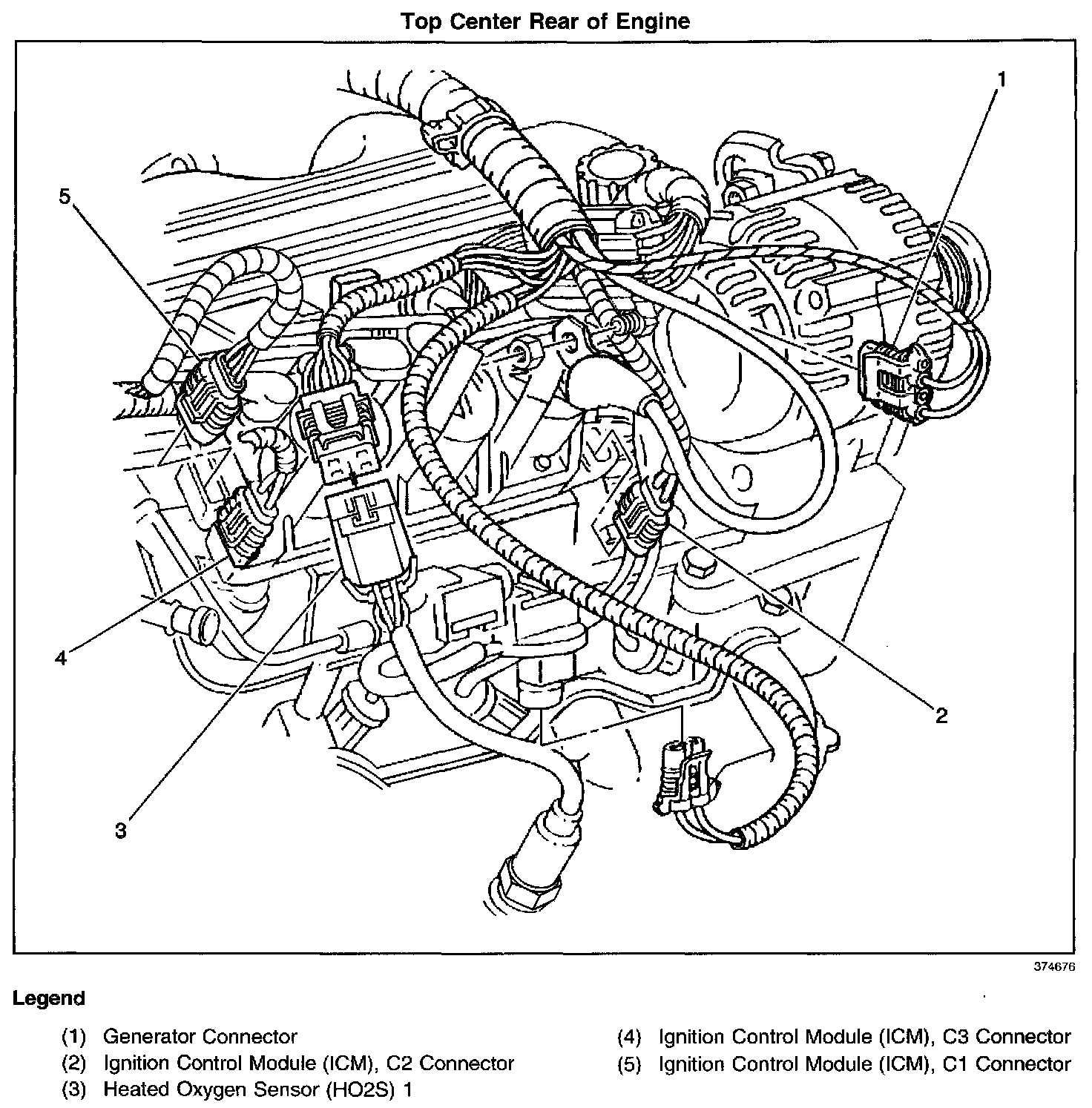 Top Center Rear of Engine

1

5

4

2

3

374676

Legend

(1) Generator Connector
(2) Ignition Control Module (ICM), C2 Connector
(3) Heated Oxygen Sensor (HO2S) 1

(4) Ignition Control Module (ICM), C3 Connector
(5) Ignition Control Module (ICM), C1 Connector