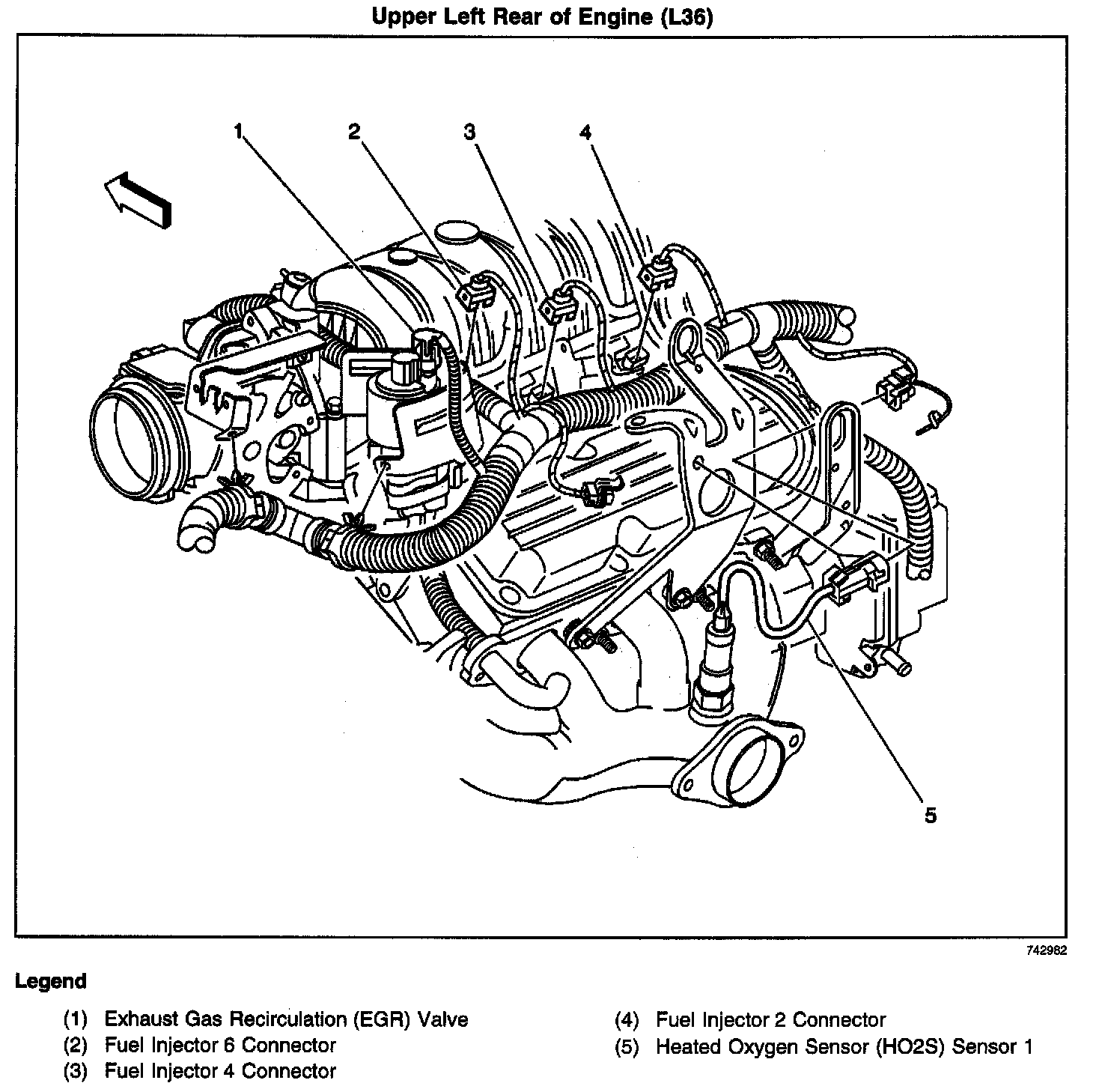 Upper Left Rear of Engine (L36)

1
2
3
4
5

742982

Legend

(1) Exhaust Gas Recirculation (EGR) Valve
(2) Fuel Injector 6 Connector
(3) Fuel Injector 4 Connector
(4) Fuel Injector 2 Connector
(5) Heated Oxygen Sensor (HO2S) Sensor 1