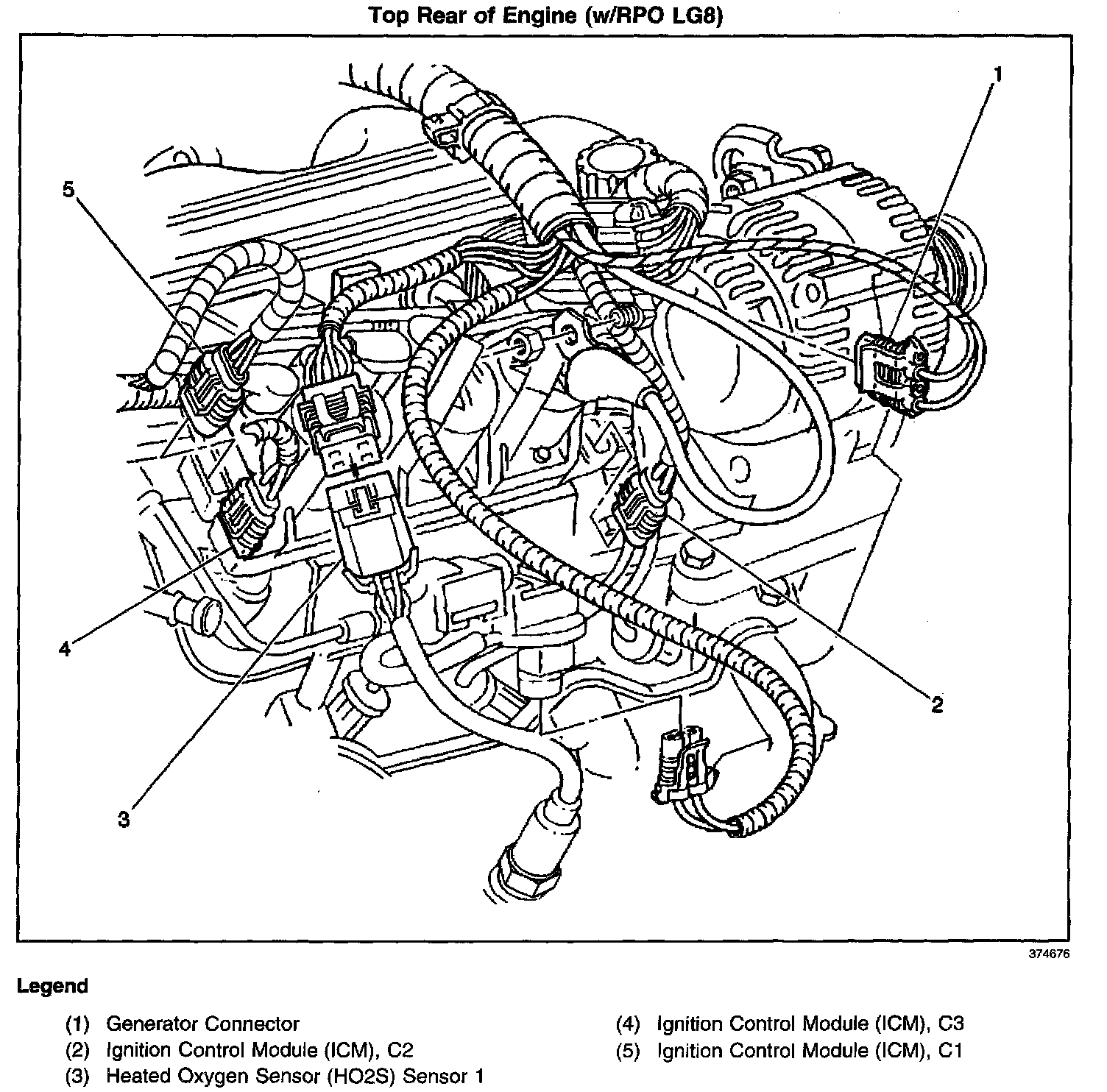 Top Rear of Engine (w/RPO LG8)

1

5

4

3

2

374676

Legend

(1) Generator Connector
(2) Ignition Control Module (ICM), C2
(3) Heated Oxygen Sensor (HO2S) Sensor 1

(4) Ignition Control Module (ICM), C3
(5) Ignition Control Module (ICM), C1