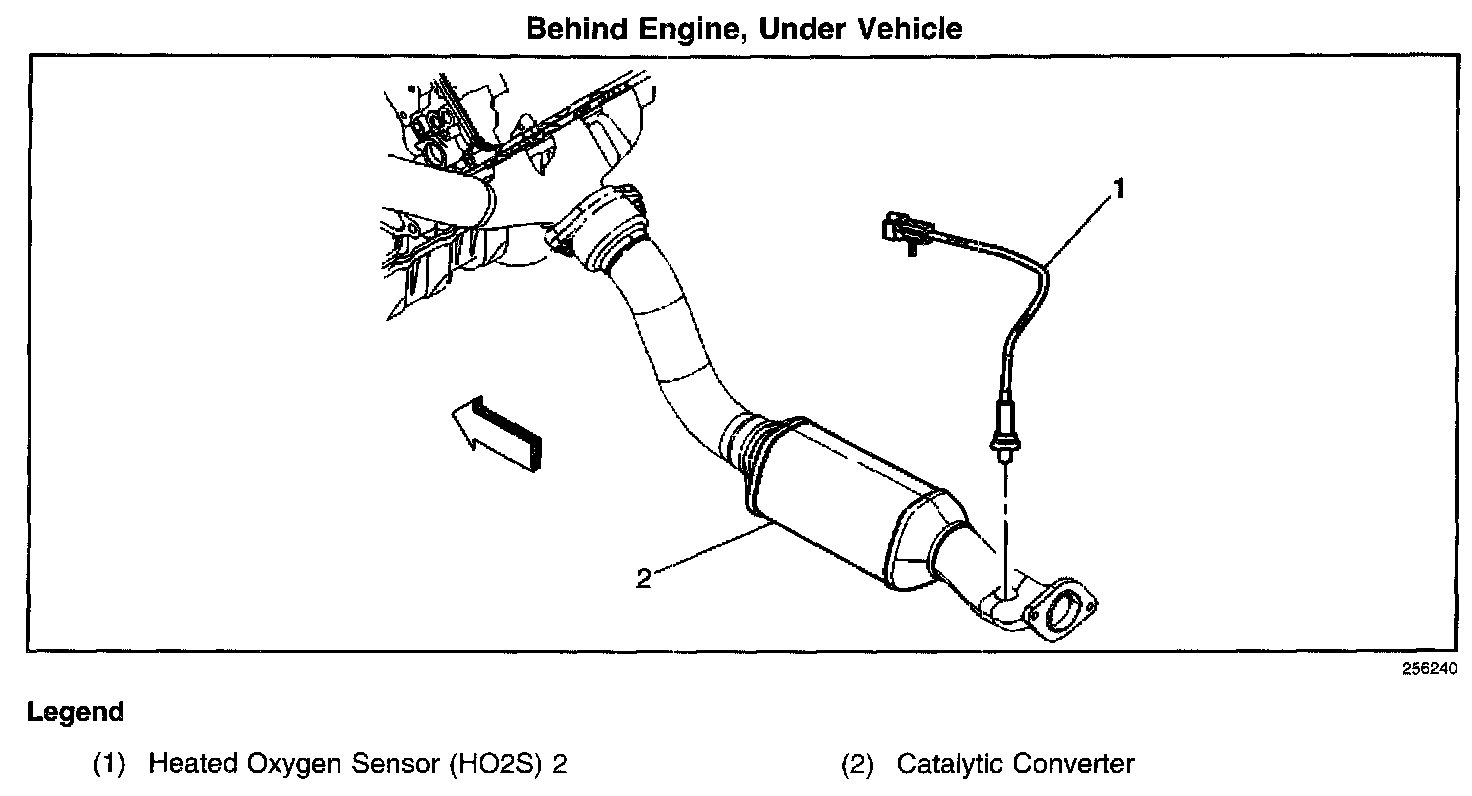 Behind Engine, Under Vehicle

1

2

256240

Legend

(1) Heated Oxygen Sensor (HO2S) 2

(2) Catalytic Converter