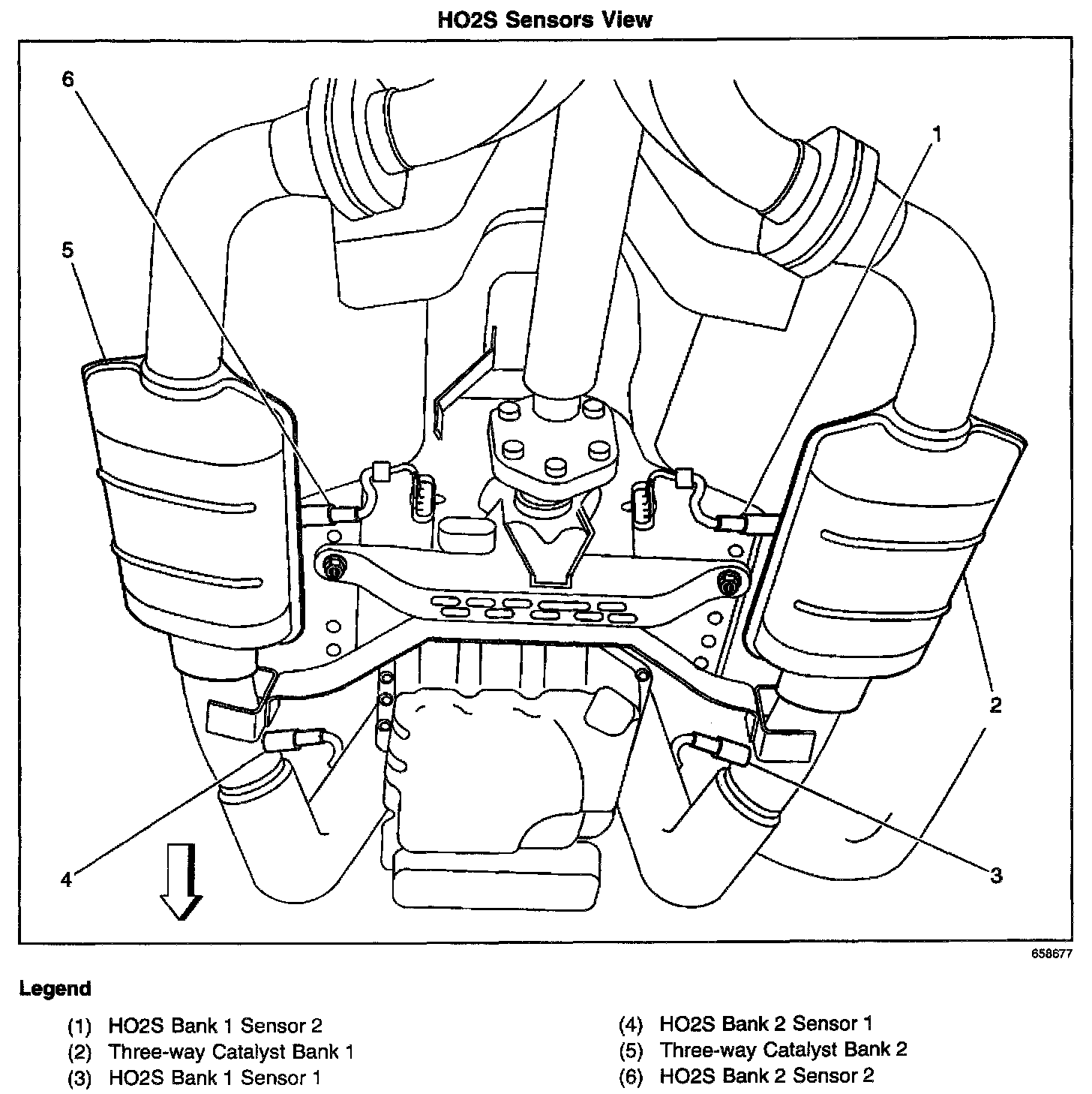 HO2S Sensors View

6

1

5

2

4

3

658677

Legend

(1) HO2S Bank 1 Sensor 2
(2) Three-way Catalyst Bank 1
(3) HO2S Bank 1 Sensor 1

(4) HO2S Bank 2 Sensor 1
(5) Three-way Catalyst Bank 2
(6) HO2S Bank 2 Sensor 2