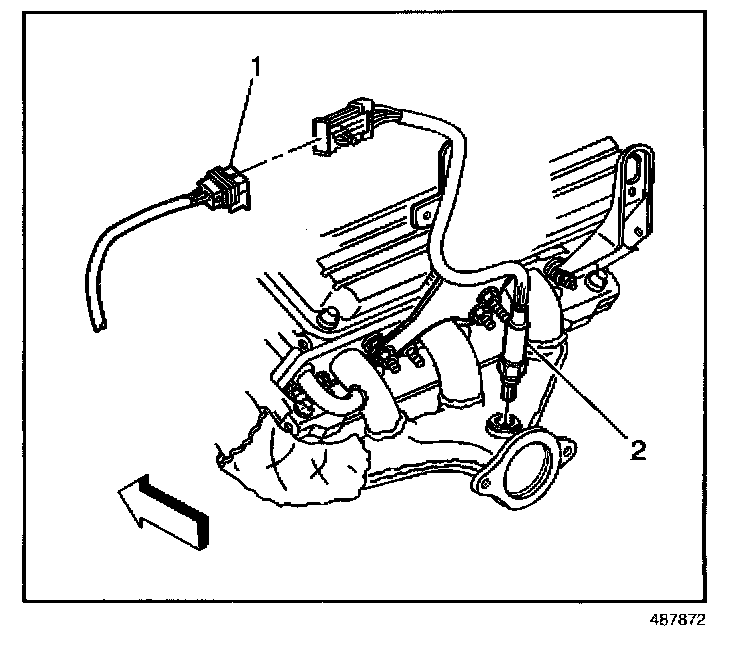 1

2

487872