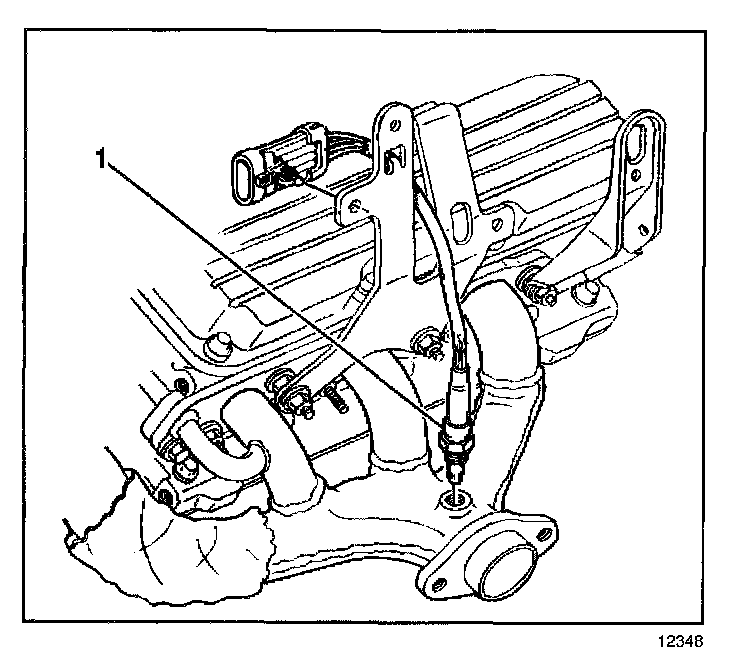 1

12348