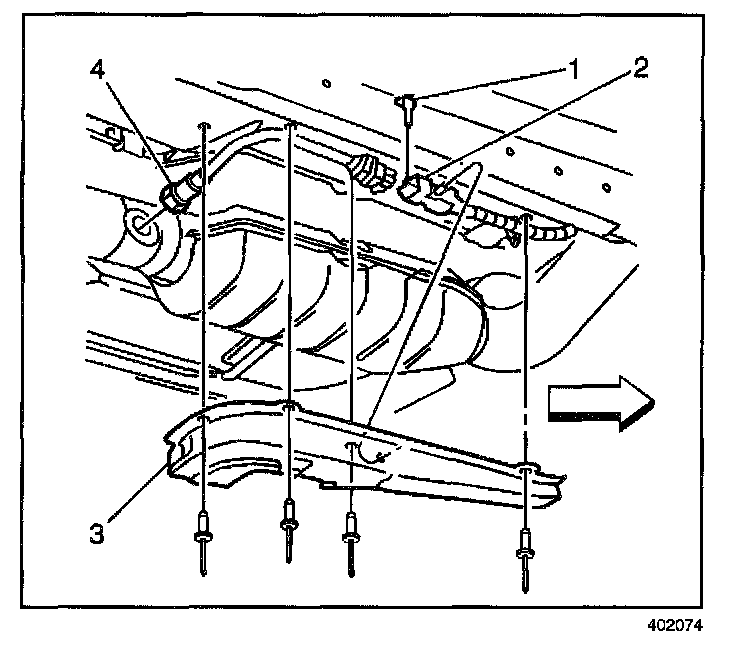 4
1
2
3
402074