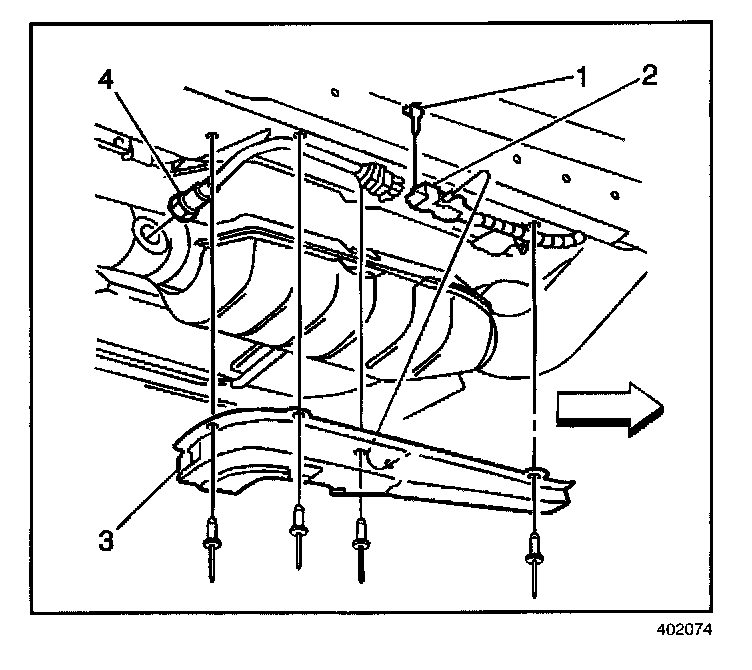 4
1
2
3
402074