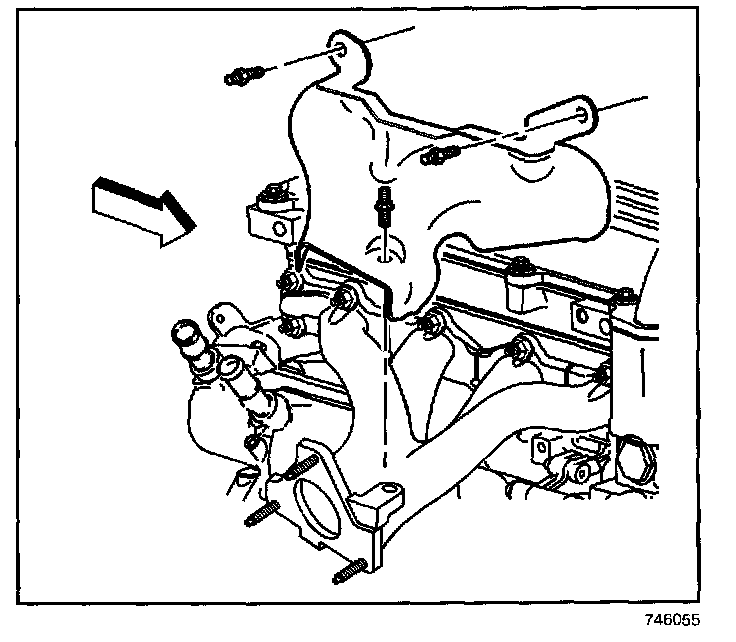 746055