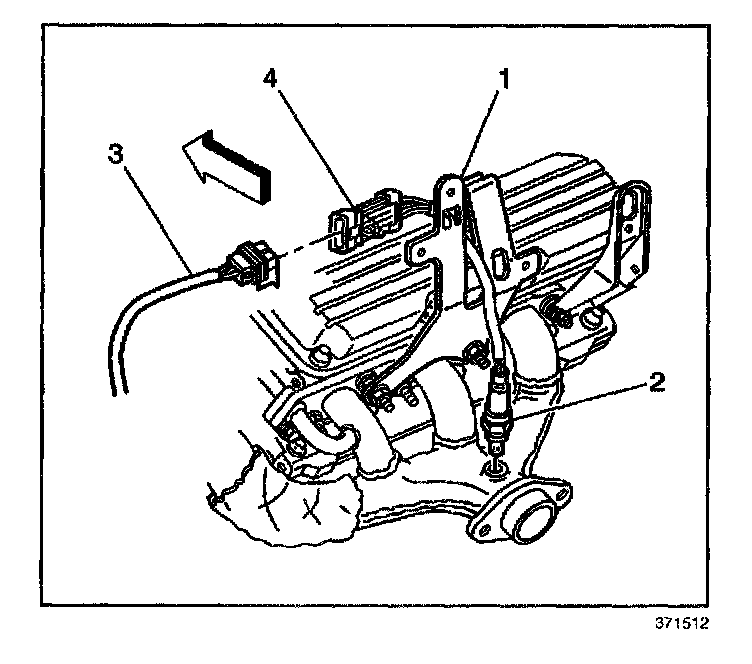 4
1
3
2
371512