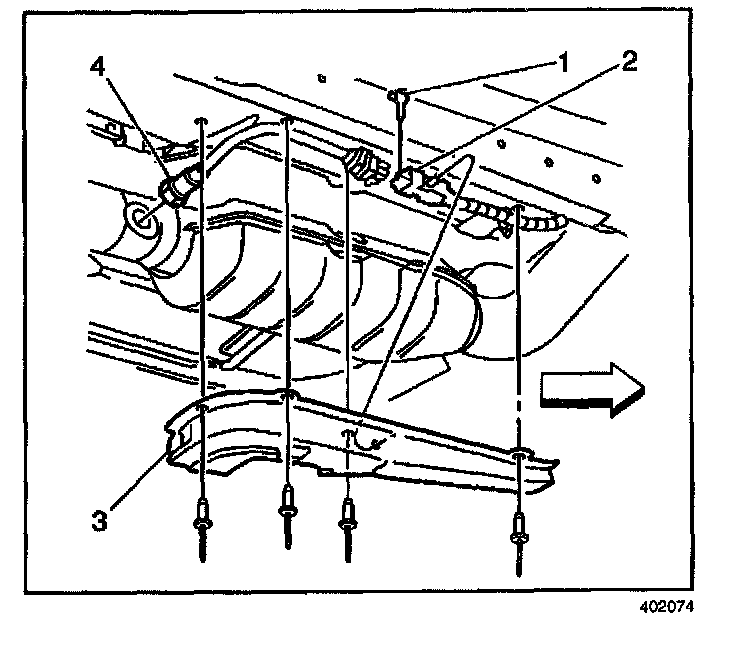 4
1
2
3
402074