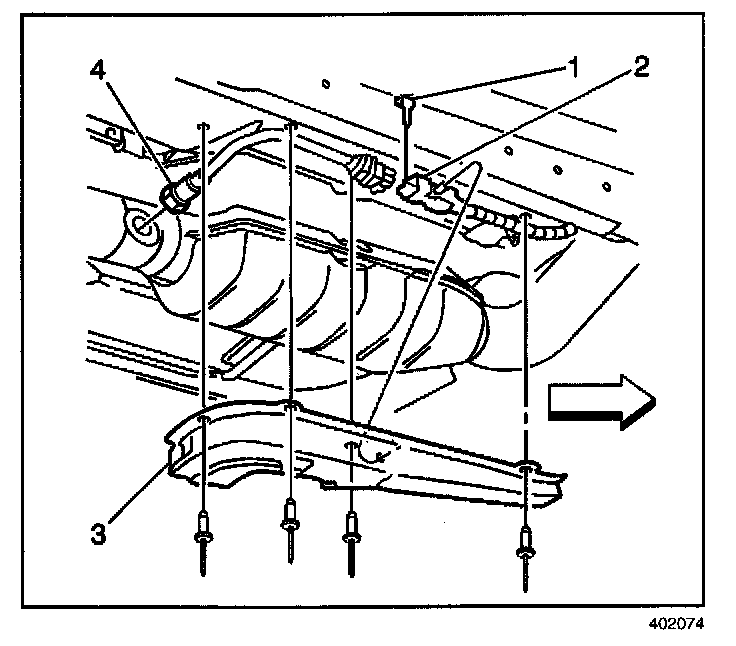 4
1
2
3
402074