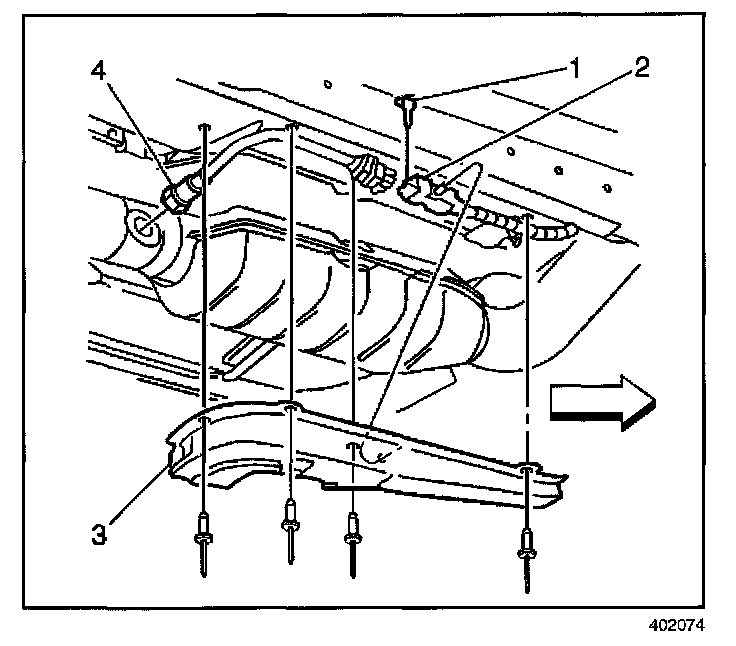 4
1
2
3
402074