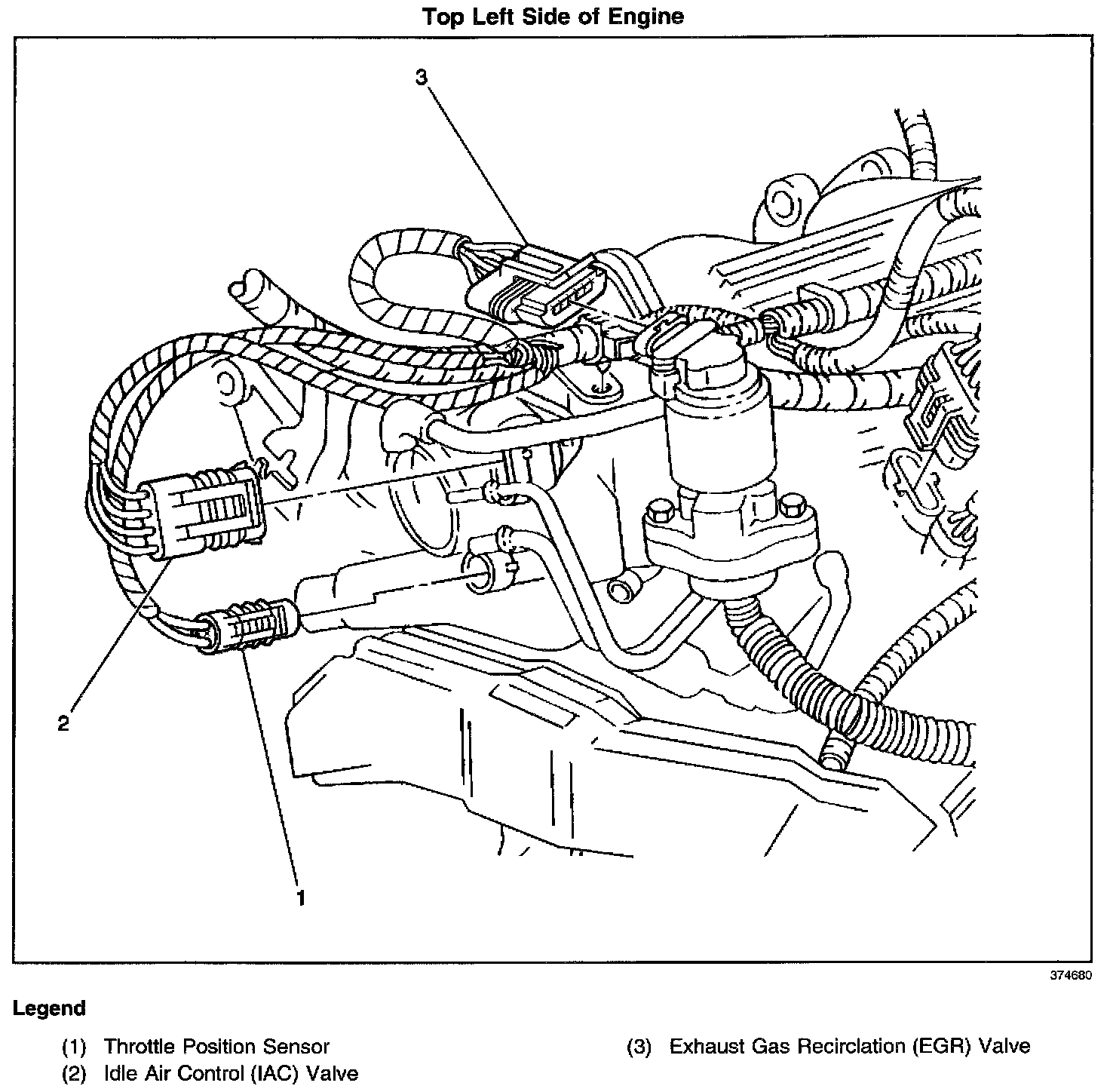 Top Left Side of Engine

3

2

1

374680

Legend

(1) Throttle Position Sensor
(2) Idle Air Control (IAC) Valve
(3) Exhaust Gas Recirclation (EGR) Valve