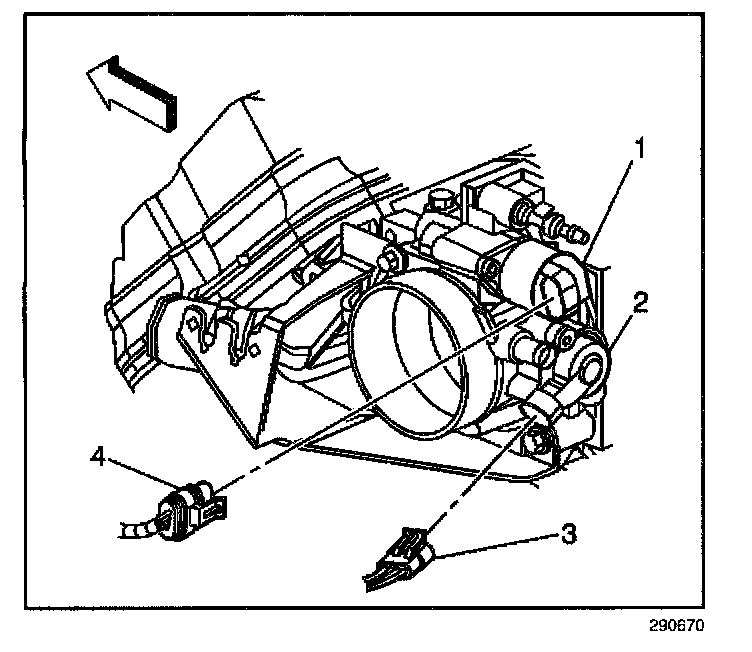 1
2
4
3
290670