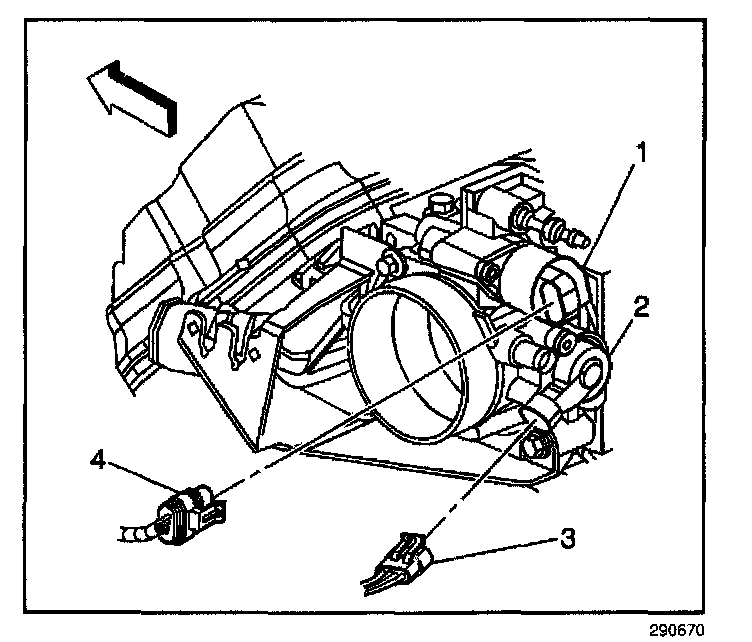 1
2
4
3
290670