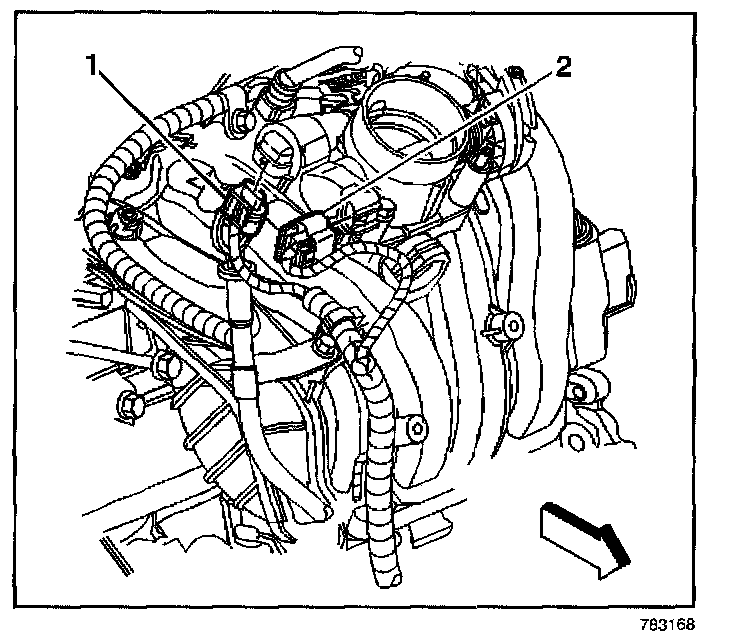 1
2
783168