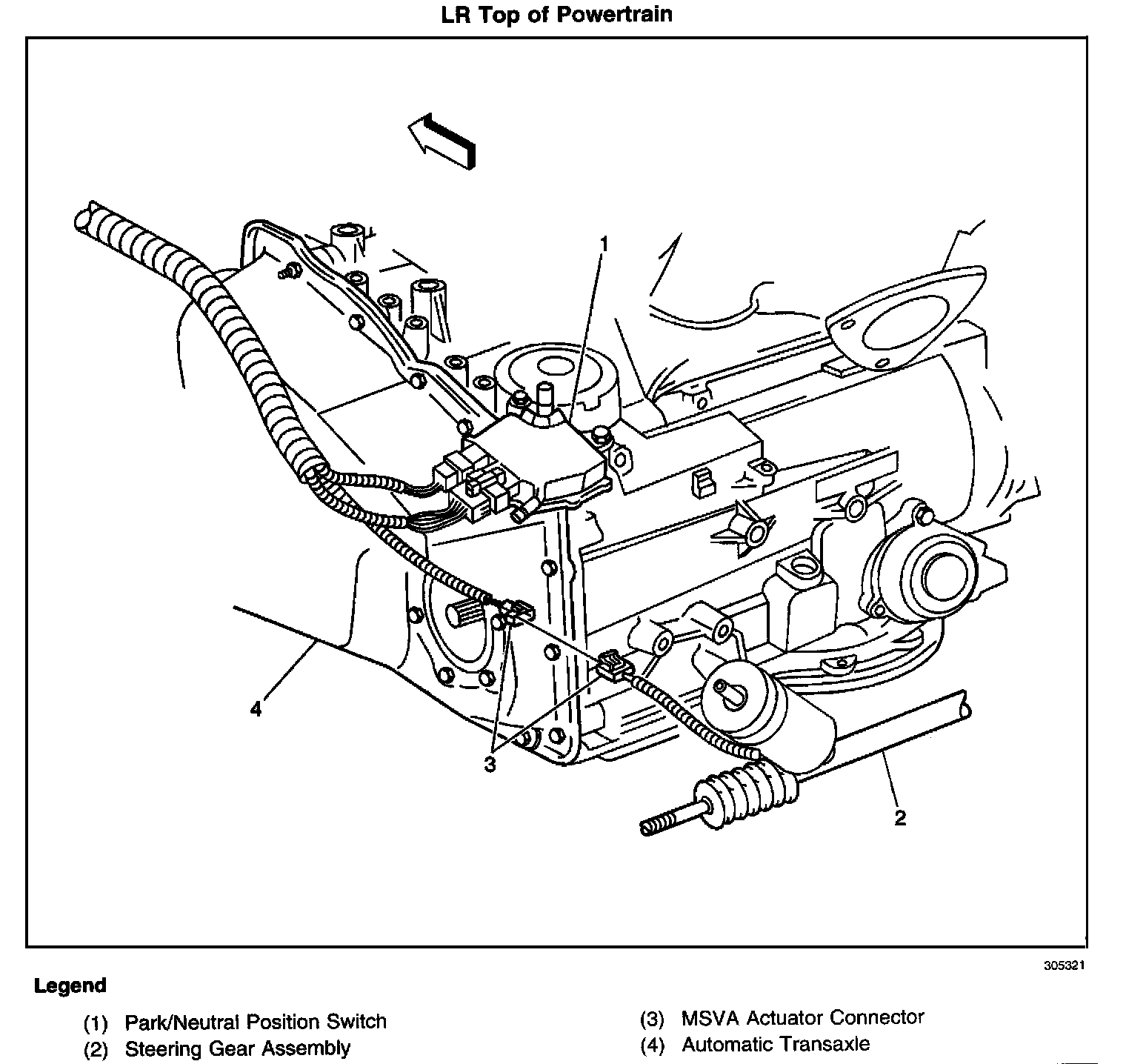 LR Top of Powertrain

1

4

3

2

305321

Legend

(1) Park/Neutral Position Switch
(2) Steering Gear Assembly

(3) MSVA Actuator Connector
(4) Automatic Transaxle