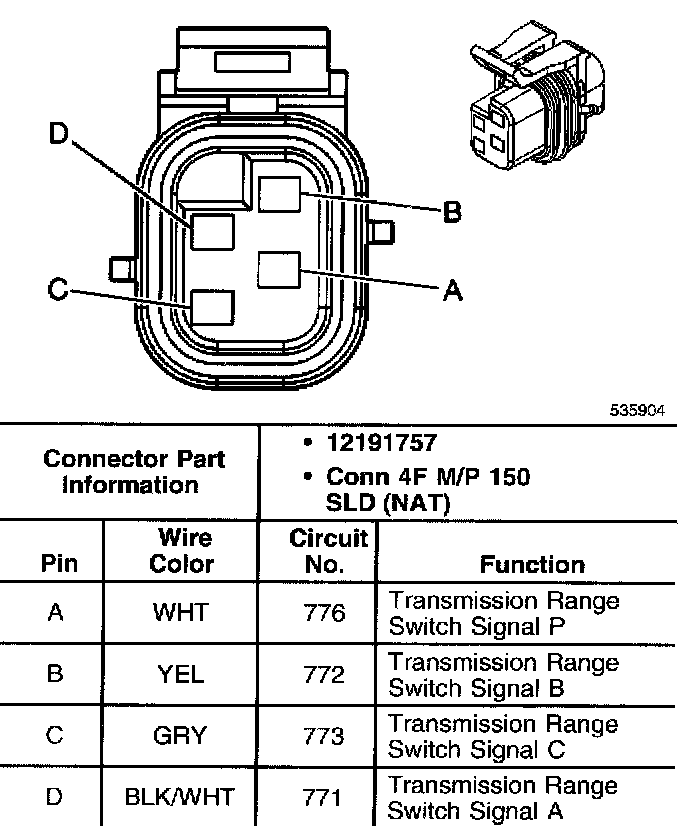 D

B

C

A

535904

| Connector Part Information | | • 12191757 • Conn 4F M/P 150 SLD (NAT) | |
|---|---|---|---|
| Pin | Wire Color | Circuit No. | Function |
| A | WHT | 776 | Transmission Range Switch Signal P |
| B | YEL | 772 | Transmission Range Switch Signal B |
| C | GRY | 773 | Transmission Range Switch Signal C |
| D | BLK/WHT | 771 | Transmission Range Switch Signal A |