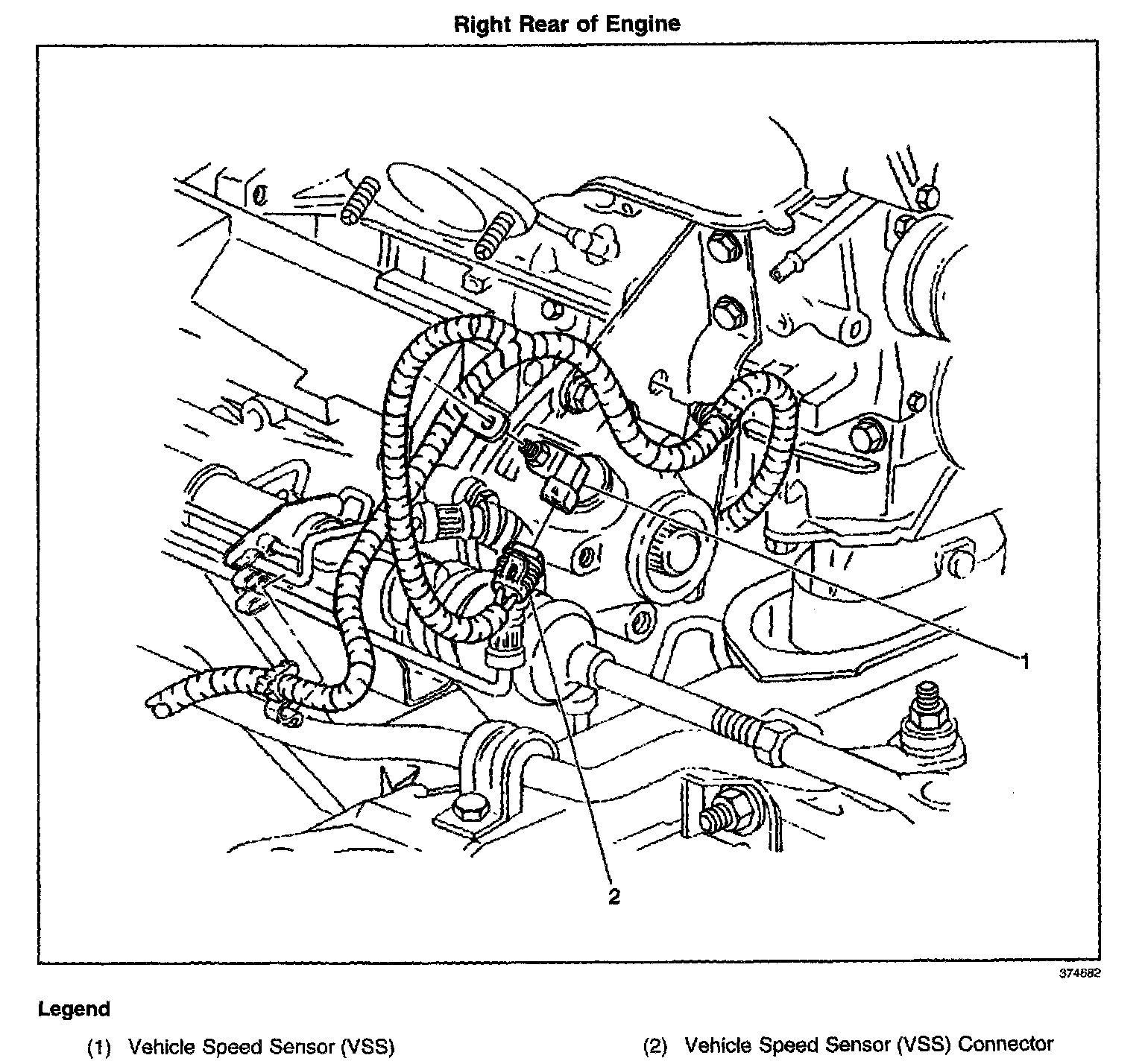 Right Rear of Engine

1

2

374682

Legend

(1) Vehicle Speed Sensor (VSS)

(2) Vehicle Speed Sensor (VSS) Connector