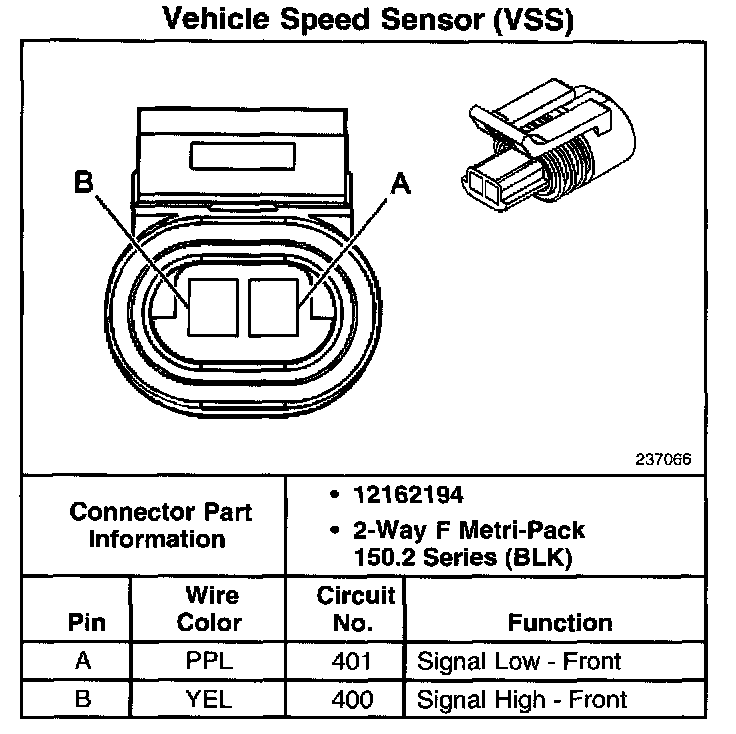 Vehicle Speed Sensor (VSS)

B

A

237066

Connector Part Information

• 12162194
• 2-Way F Metri-Pack 150.2 Series (BLK)

| Pin | Wire Color | Circuit No. | Function |
|---|---|---|---|
| A | PPL | 401 | Signal Low - Front |
| B | YEL | 400 | Signal High - Front |