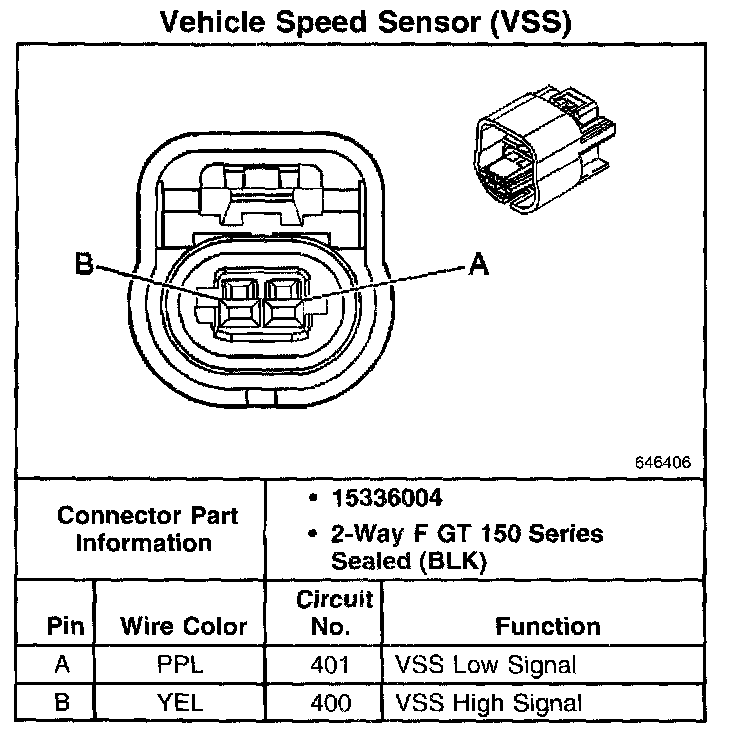 Vehicle Speed Sensor (VSS)

B

A

646406

Connector Part Information

• 15336004
• 2-Way F GT 150 Series Sealed (BLK)

| Pin | Wire Color | Circuit No. | Function |
|---|---|---|---|
| A | PPL | 401 | VSS Low Signal |
| B | YEL | 400 | VSS High Signal |