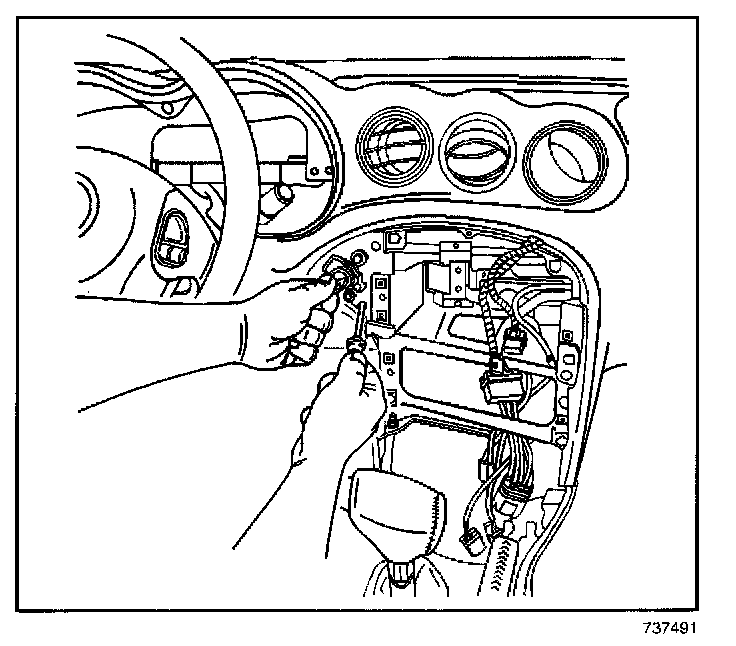 737491