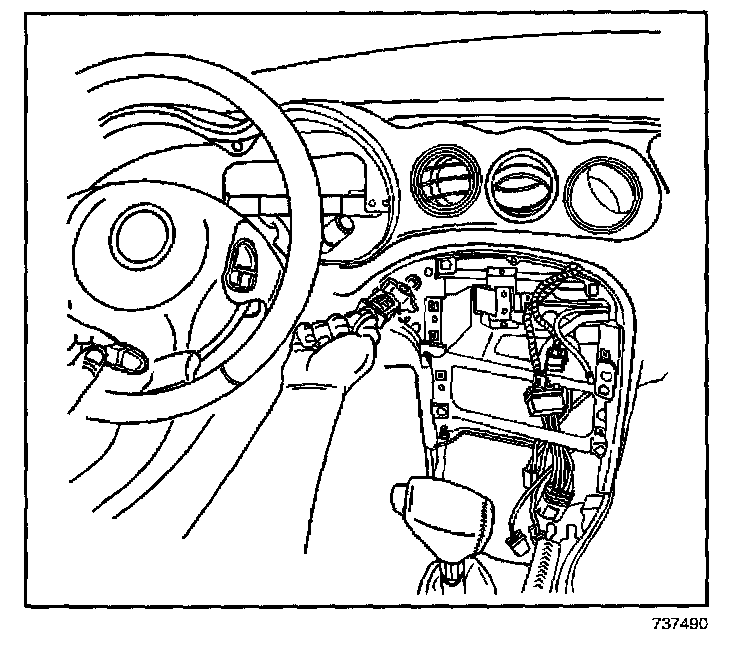 737490