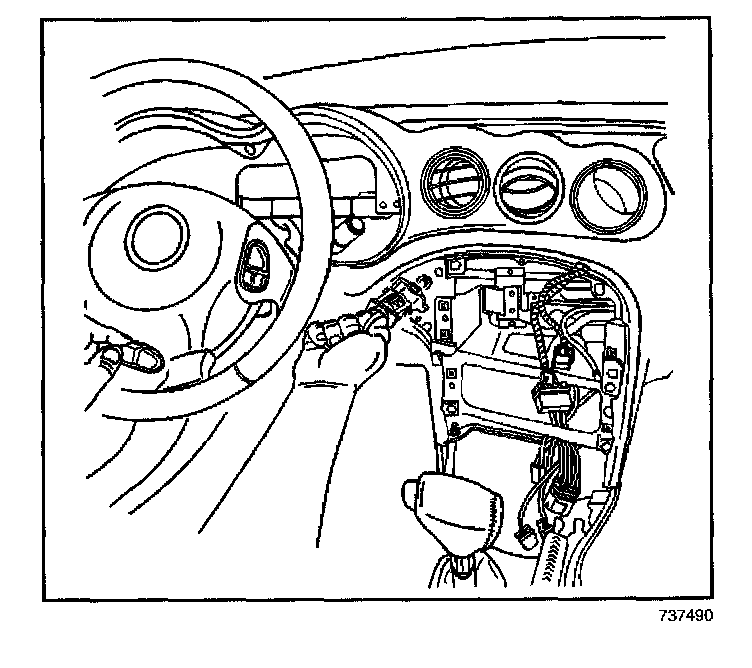 737490