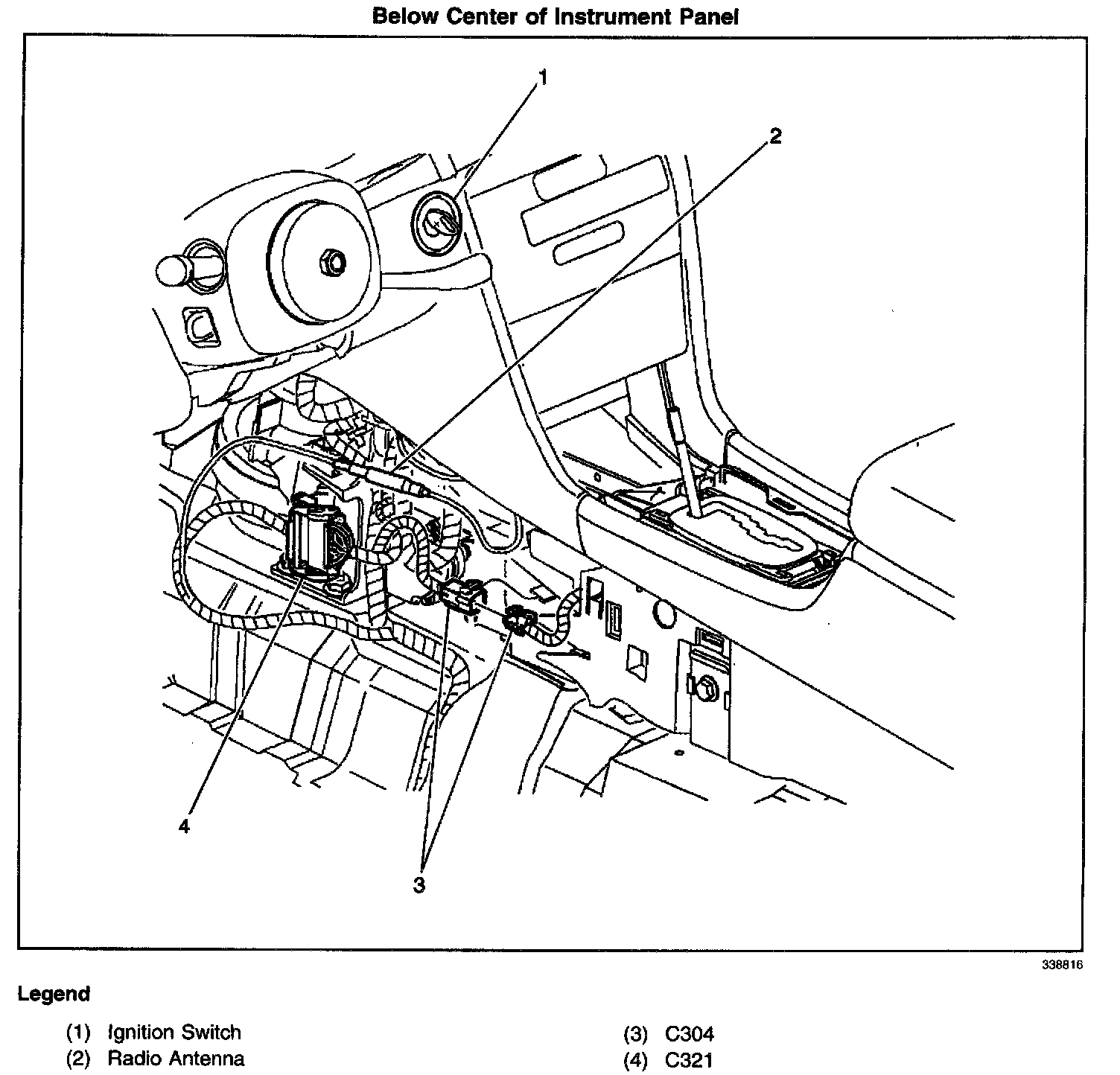 Below Center of Instrument Panel

1

2

4

3

338816

Legend

(1) Ignition Switch
(2) Radio Antenna

(3) C304
(4) C321