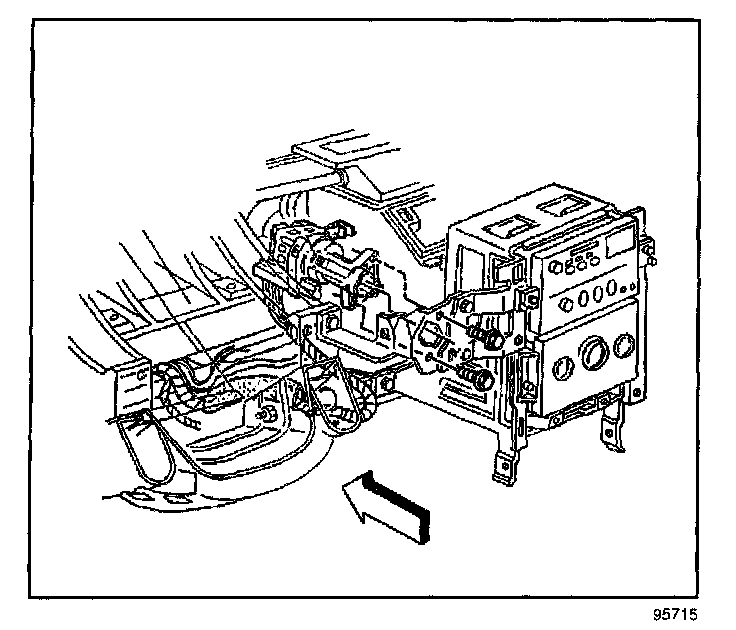 95715