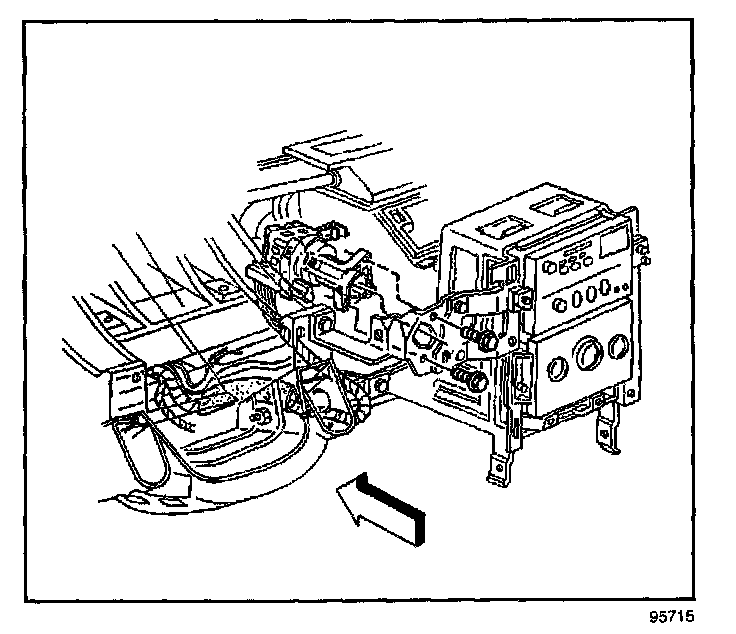 95715