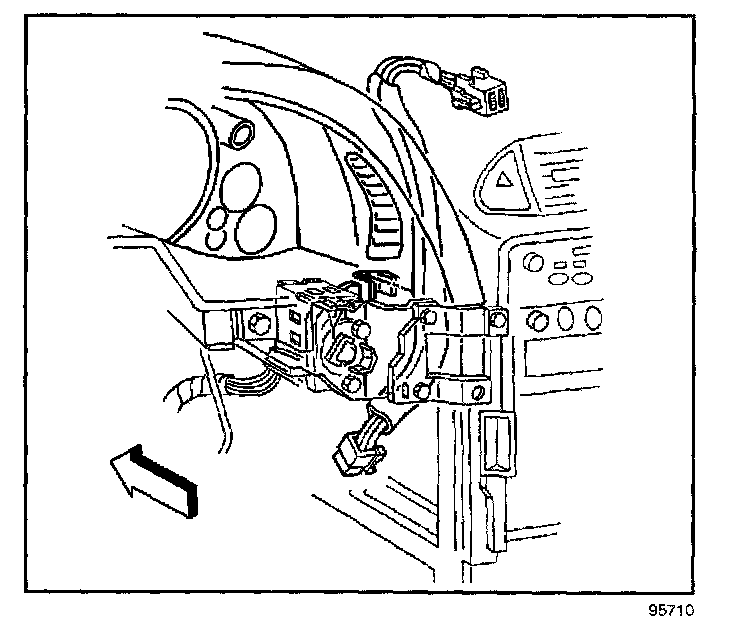 95710