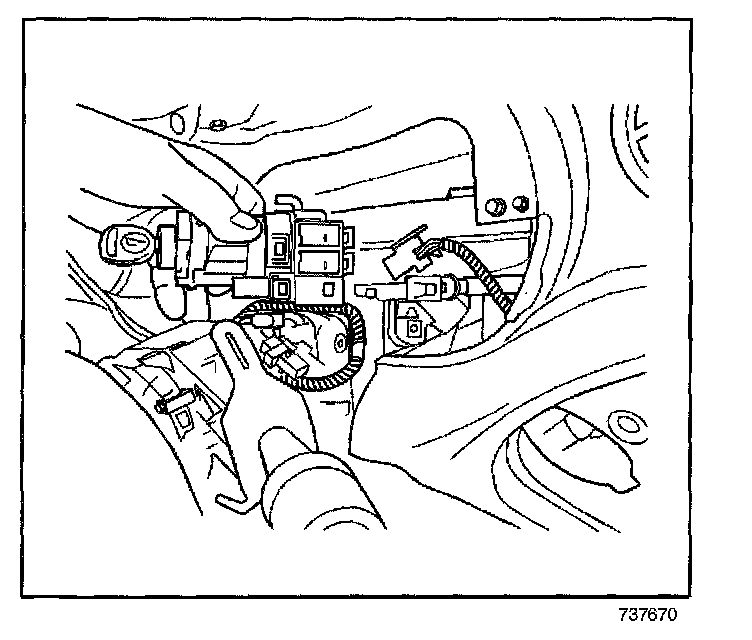 737670