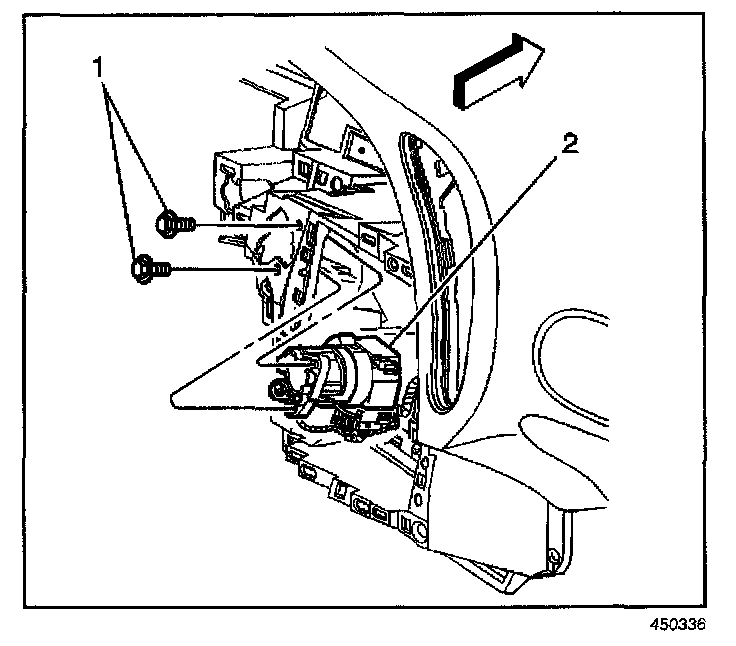 1

2

450336