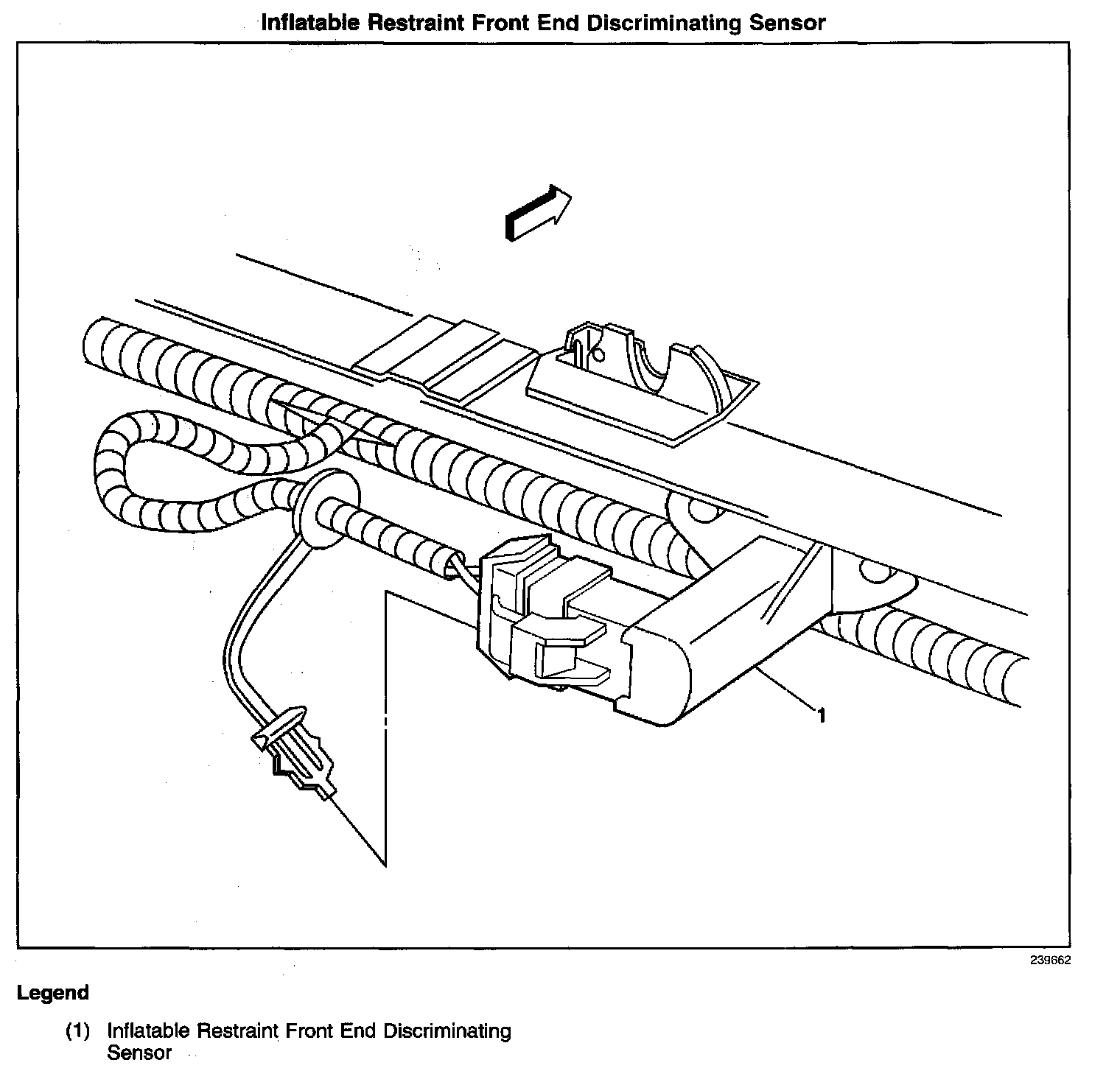 Inflatable Restraint Front End Discriminating Sensor

1

239662

Legend

(1) Inflatable Restraint Front End Discriminating Sensor