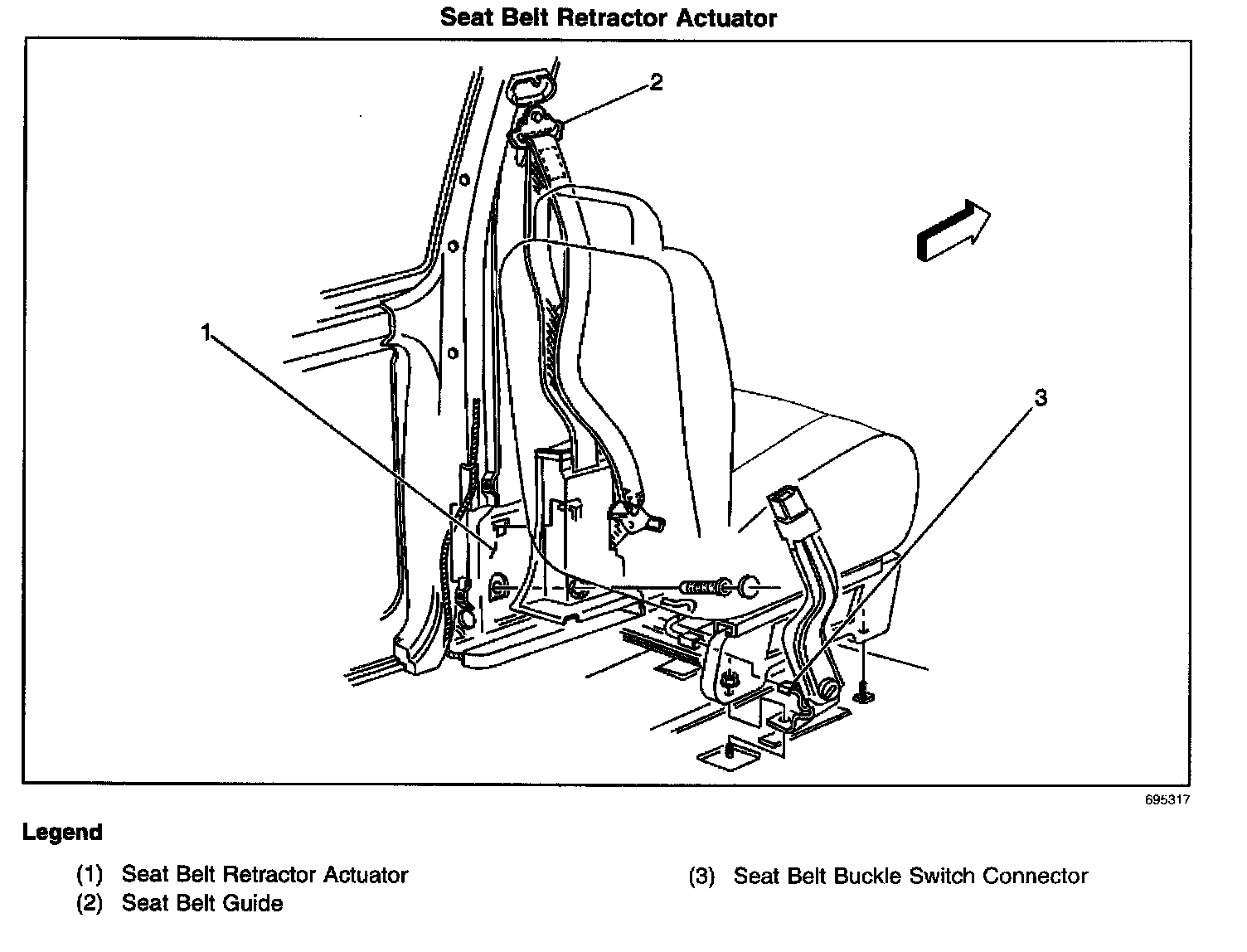 Seat Belt Retractor Actuator

2

1

3

695317

Legend

(1) Seat Belt Retractor Actuator
(2) Seat Belt Guide
(3) Seat Belt Buckle Switch Connector