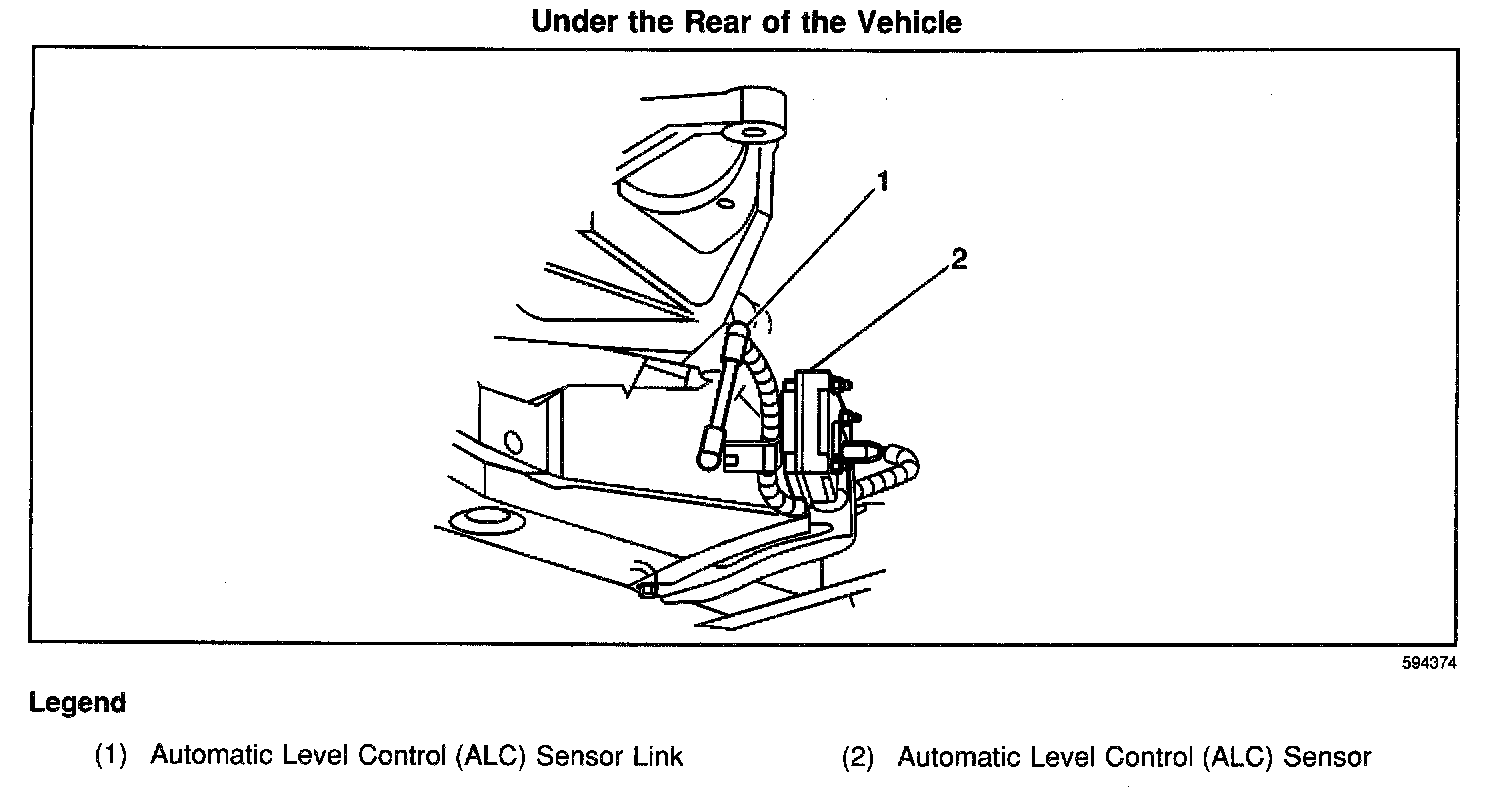 Under the Rear of the Vehicle

1

2

594374

Legend

(1) Automatic Level Control (ALC) Sensor Link

(2) Automatic Level Control (ALC) Sensor