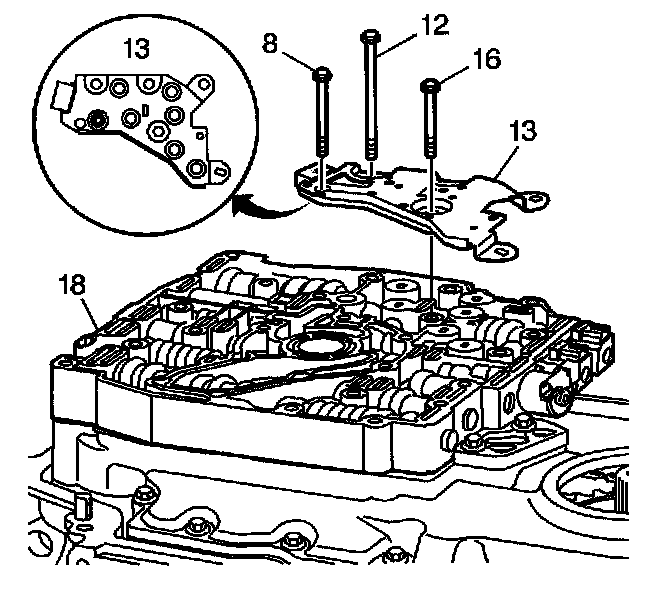 13
8
12
16
13
18