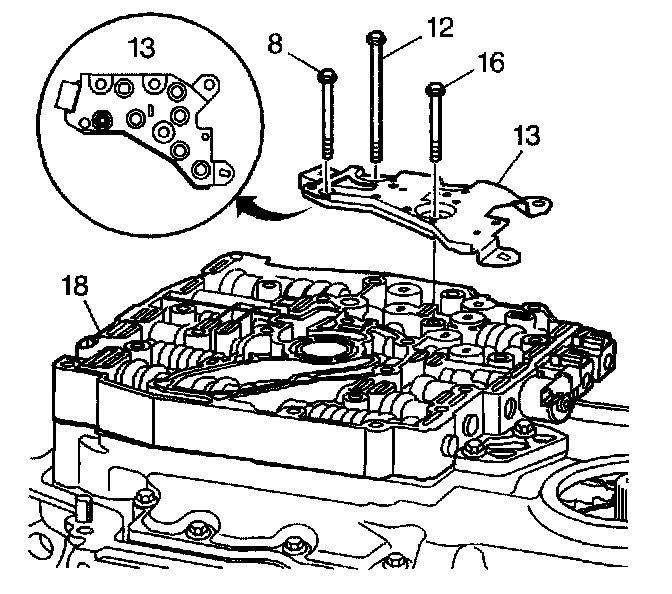 13
8
12
16
13
18