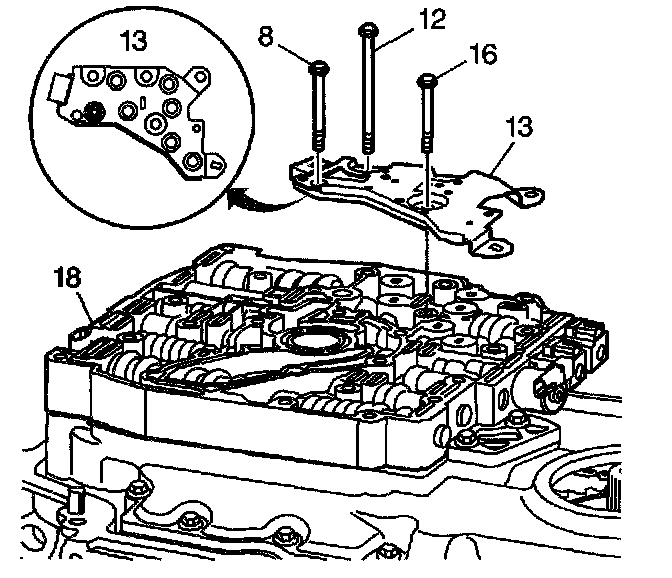 13
8
12
16
13
18