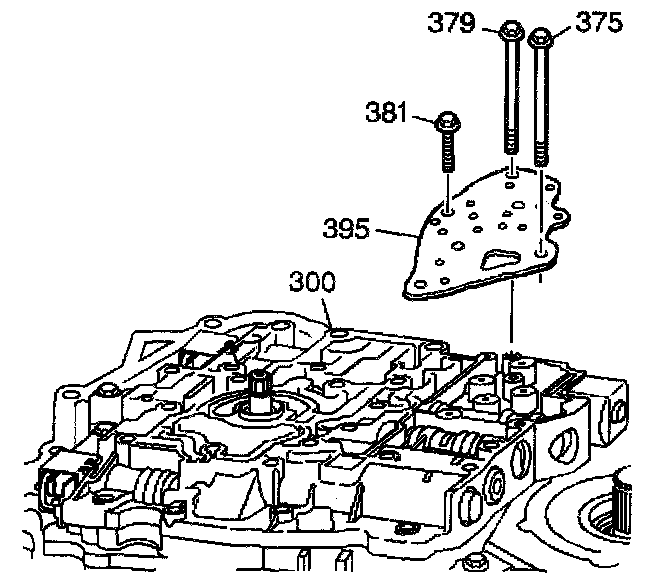 379
375
381
395
300