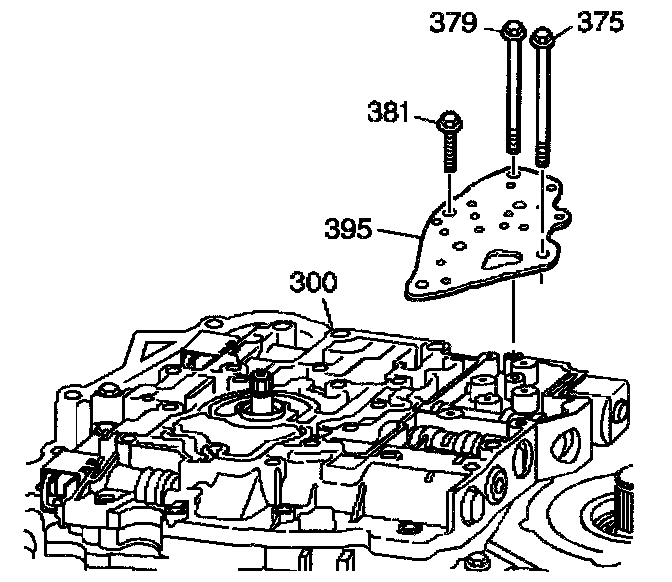 379
375
381
395
300