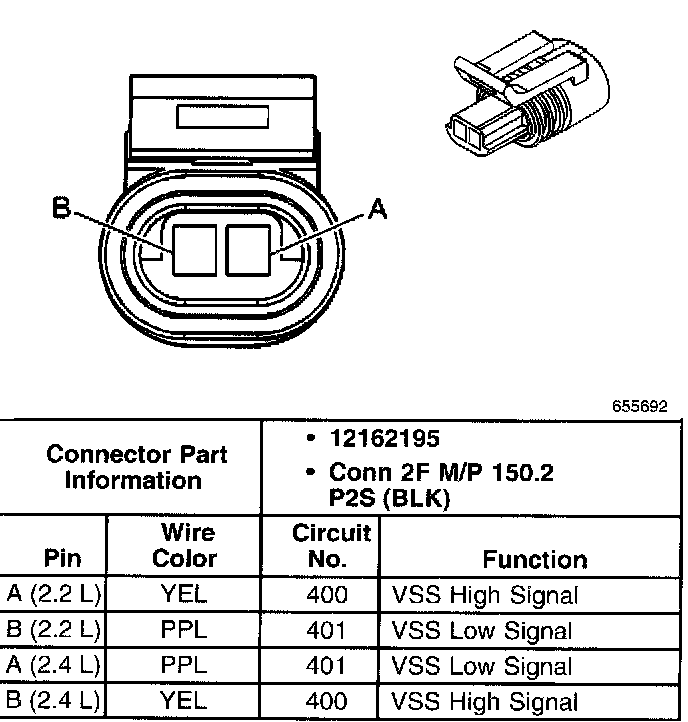 B

A

655692

| Connector Part Information | | • 12162195 • Conn 2F M/P 150.2 P2S (BLK) | |
|---|---|---|---|
| Pin | Wire Color | Circuit No. | Function |
| A (2.2 L) | YEL | 400 | VSS High Signal |
| B (2.2 L) | PPL | 401 | VSS Low Signal |
| A (2.4 L) | PPL | 401 | VSS Low Signal |
| B (2.4 L) | YEL | 400 | VSS High Signal |