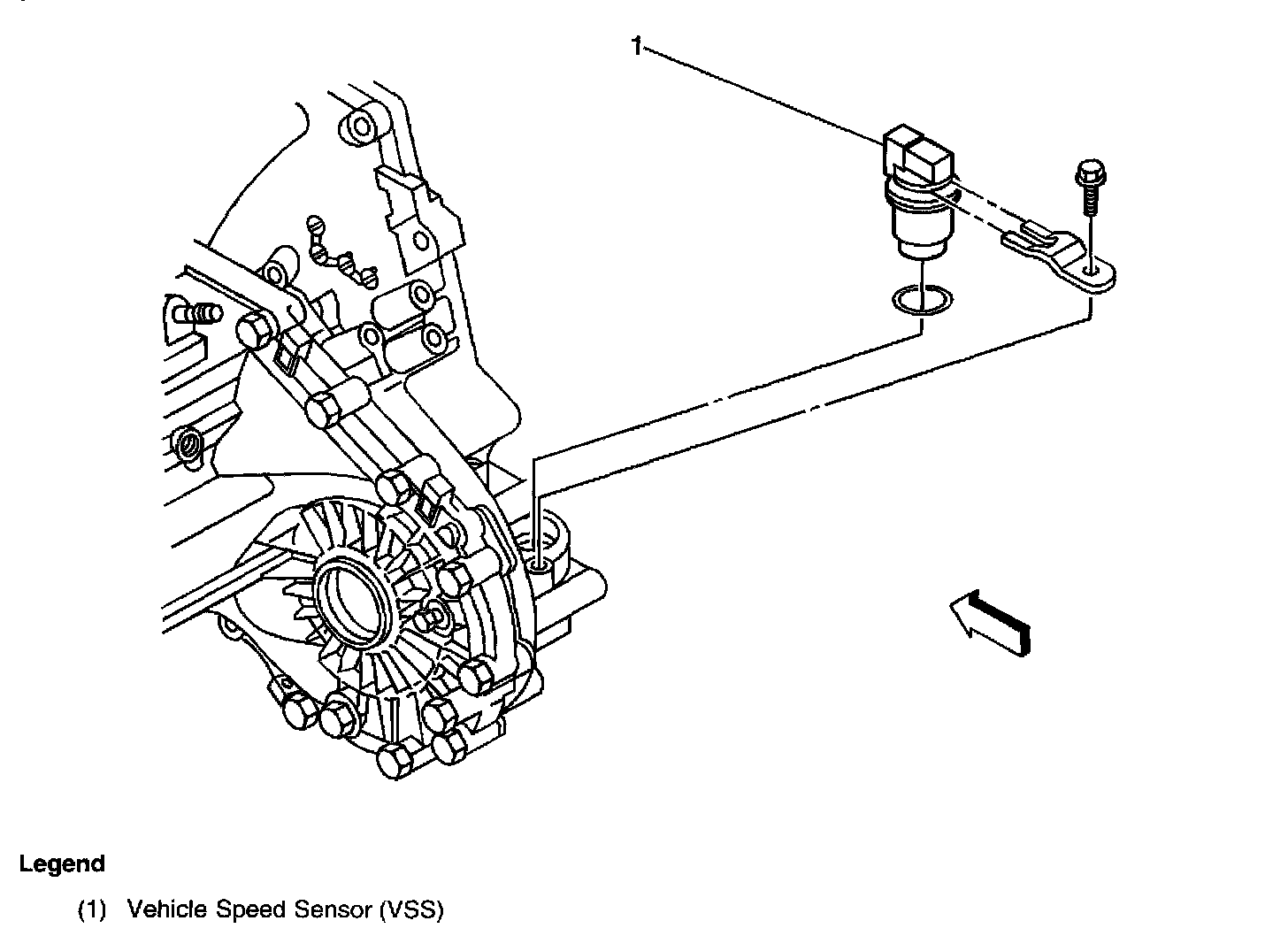 1

Legend

(1) Vehicle Speed Sensor (VSS)