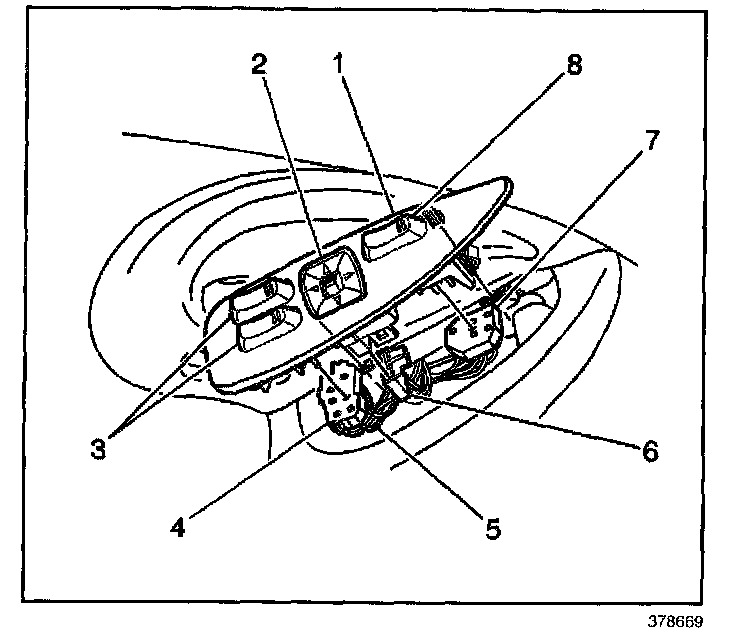 2
1
8
7
3
6
4
5
378669