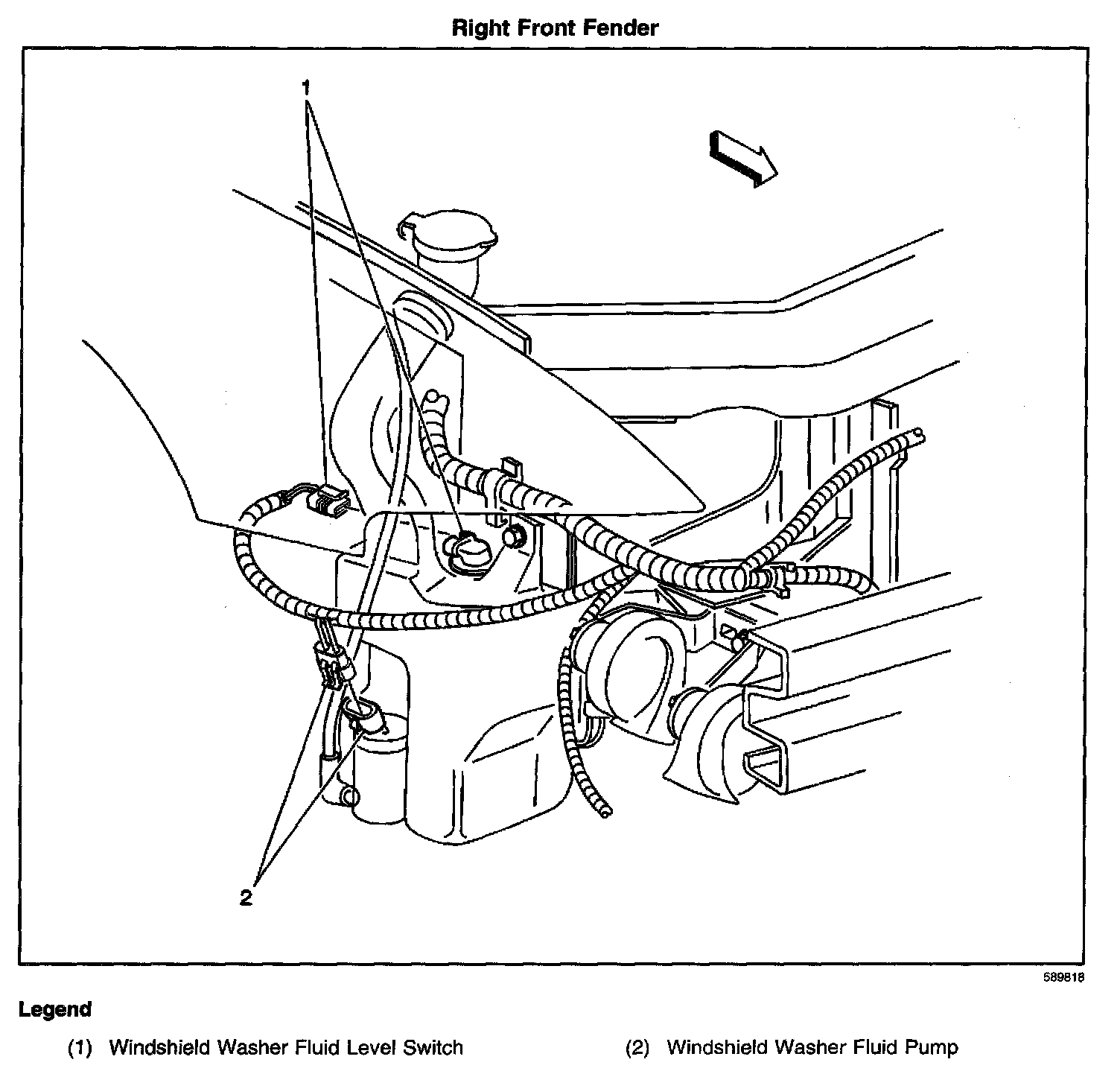 Right Front Fender

1

2

589818

Legend

(1) Windshield Washer Fluid Level Switch

(2) Windshield Washer Fluid Pump