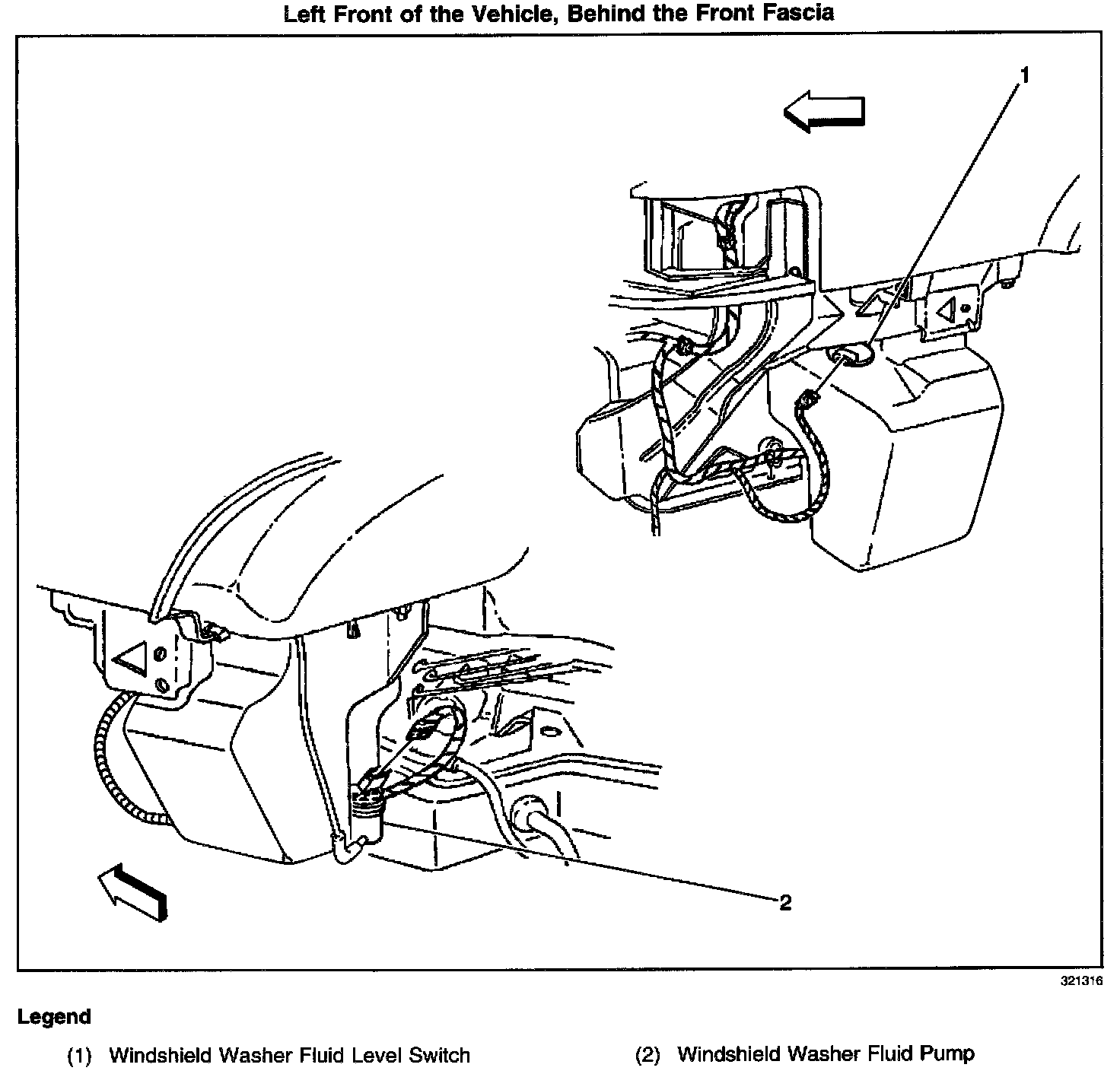 Left Front of the Vehicle, Behind the Front Fascia

1

2

321316

Legend

(1) Windshield Washer Fluid Level Switch

(2) Windshield Washer Fluid Pump