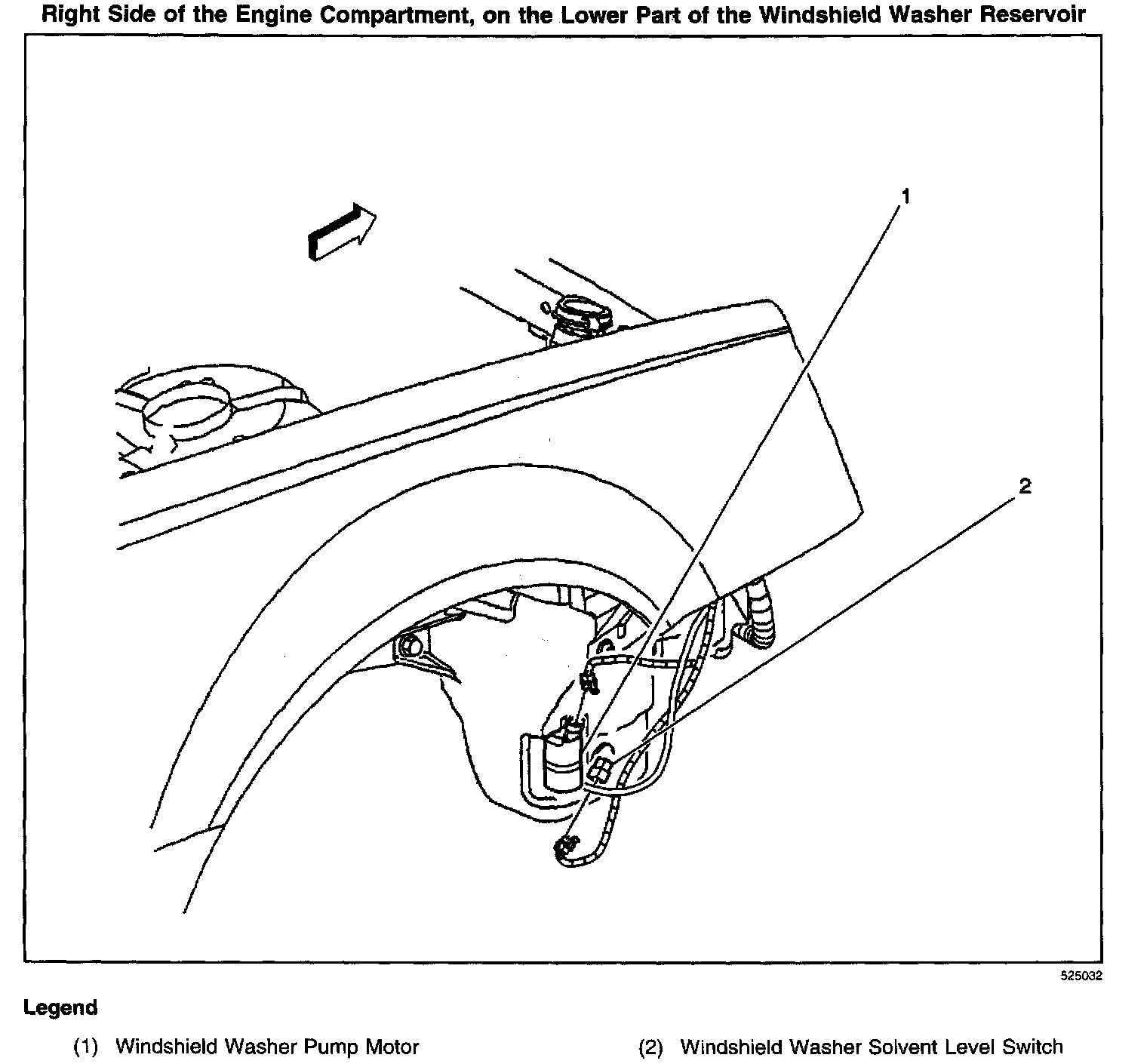 Right Side of the Engine Compartment, on the Lower Part of the Windshield Washer Reservoir

1

2

525032

Legend

(1) Windshield Washer Pump Motor

(2) Windshield Washer Solvent Level Switch