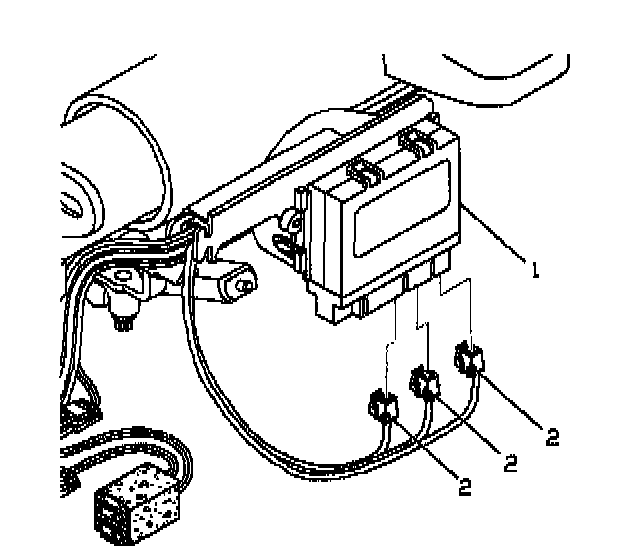 1
2
2
2