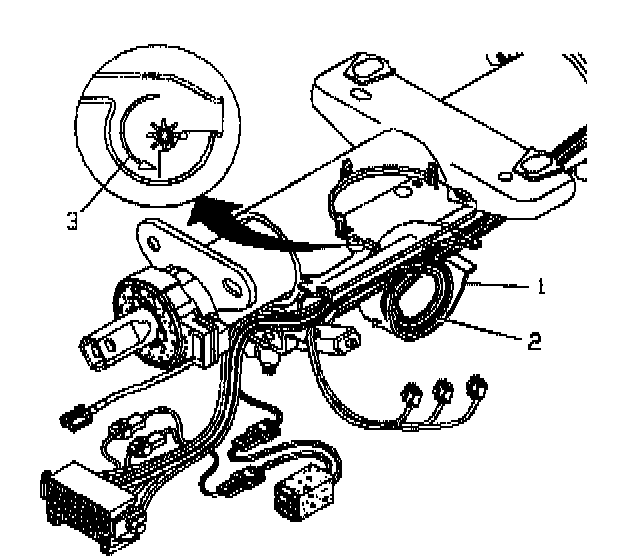 3
1
2