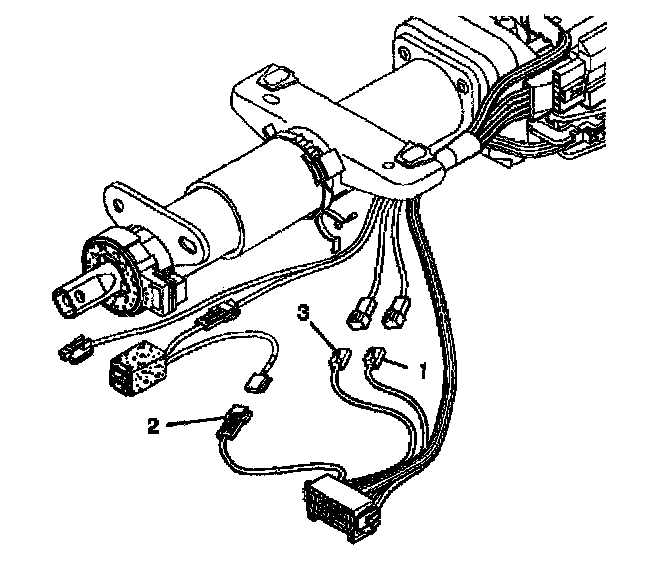 3
1
2