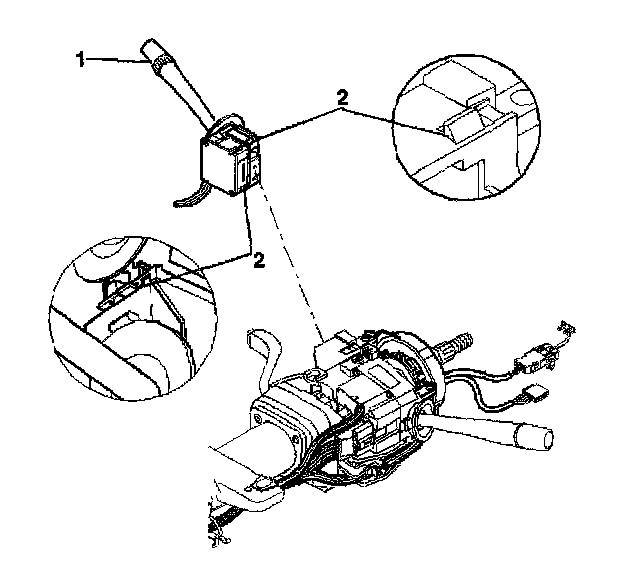 1
2
2